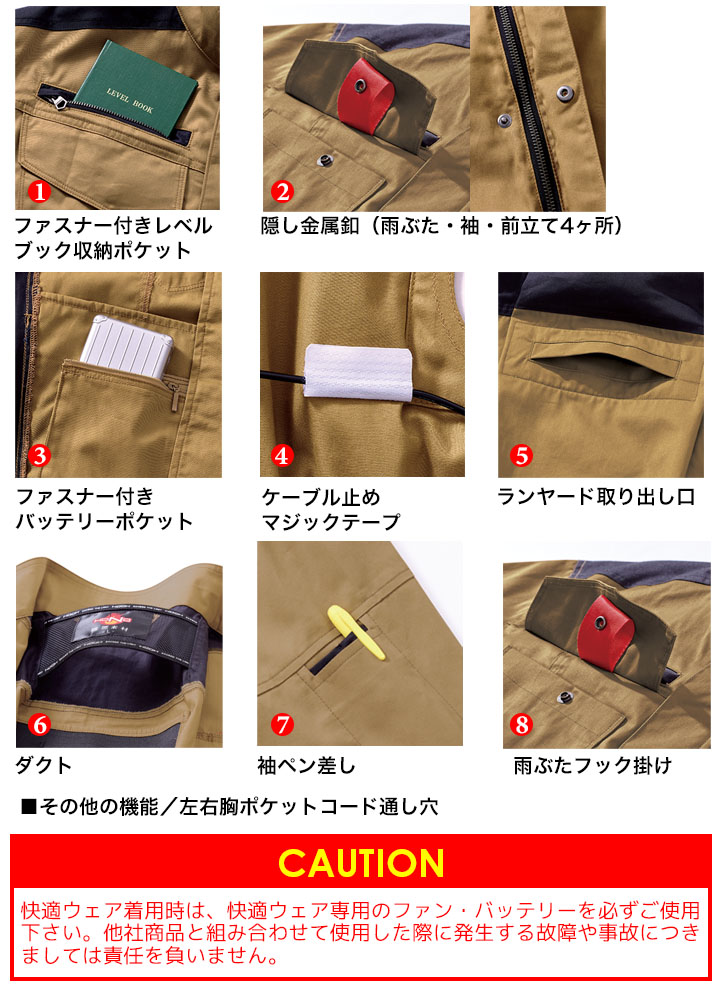 LEVEL BOOK

1
ファスナー付きレベルブック収納ポケット

2
隠し金属釦（雨ぶた・袖・前立て4ヶ所）

3
ファスナー付きバッテリーポケット

4
ケーブル止めマジックテープ

5
ランヤード取り出し口

6
ダクト

7
袖ペン差し

8
雨ぶたフック掛け

■その他の機能／左右胸ポケットコード通し穴

CAUTION

快適ウェア着用時は、快適ウェア専用のファン・バッテリーを必ずご使用下さい。他社商品と組み合わせて使用した際に発生する故障や事故につきましては責任を負いません。