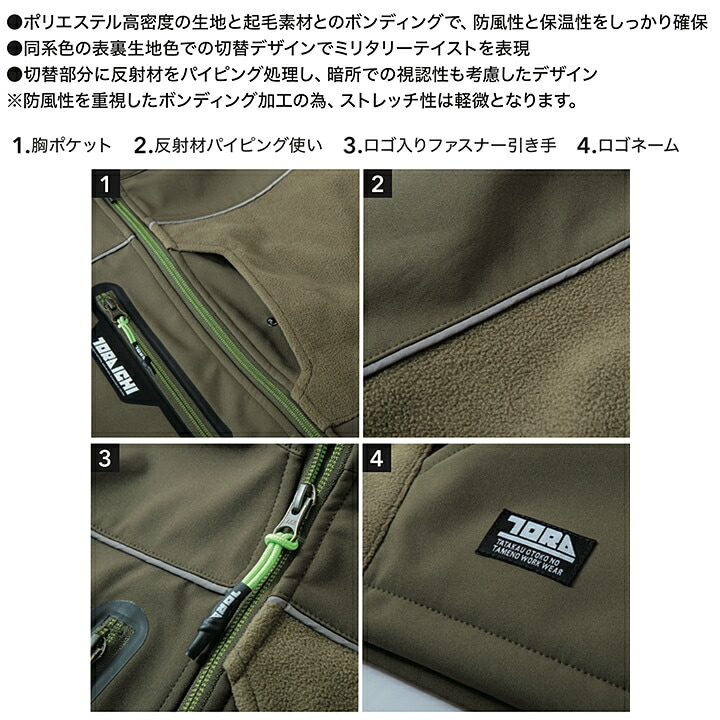 ●ポリエステル高密度の生地と起毛素材とのボンディングで、防風性と保温性をしっかり確保
●同系色の表裏生地色での切替デザインでミリタリーテイストを表現
●切替部分に反射材をパイピング処理し、暗所での視認性も考慮したデザイン
※防風性を重視したボンディング加工の為、ストレッチ性は軽微となります。

1.胸ポケット　2.反射材パイピング使い　3.ロゴ入りファスナー引き手　4.ロゴネーム

1

TORAICHI

2

3

TORA

4

TORA
TATAKAU OTOKO NO
TAMENO WORK WEAR