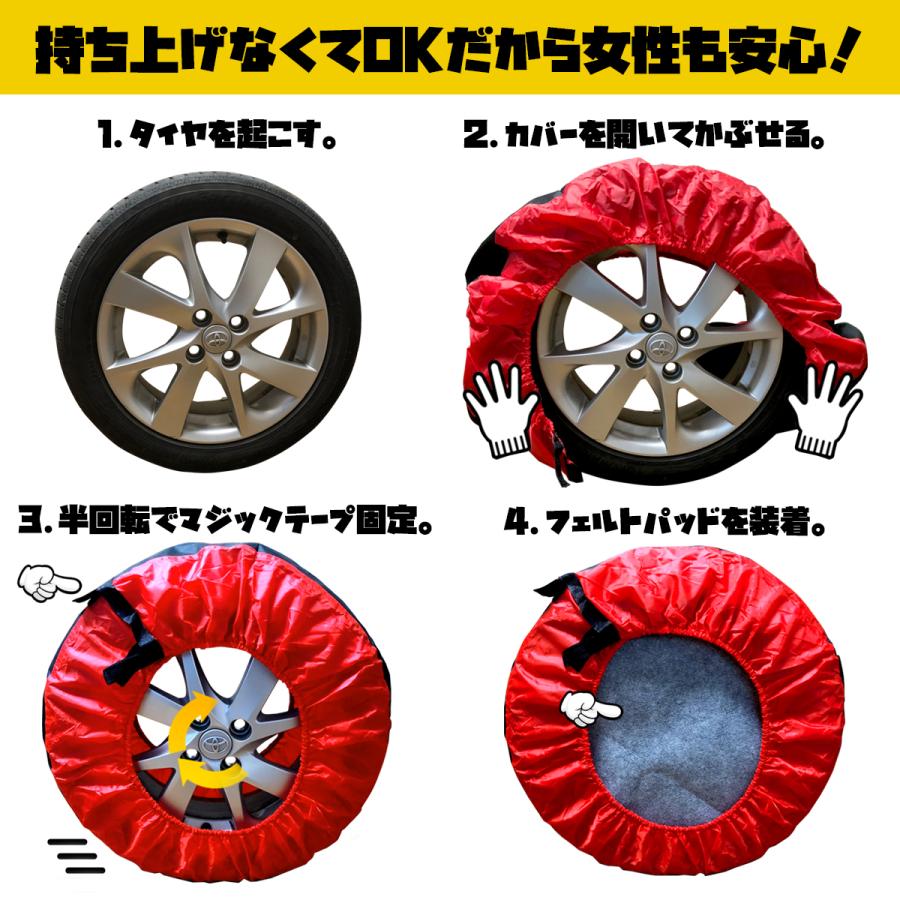 持ち上げなくてOKだから女性も安心!

1. タイヤを起こす。

2. カバーを開いてかぶせる。

3. 半回転でマジックテープ固定。

4. フェルトパッドを装着。