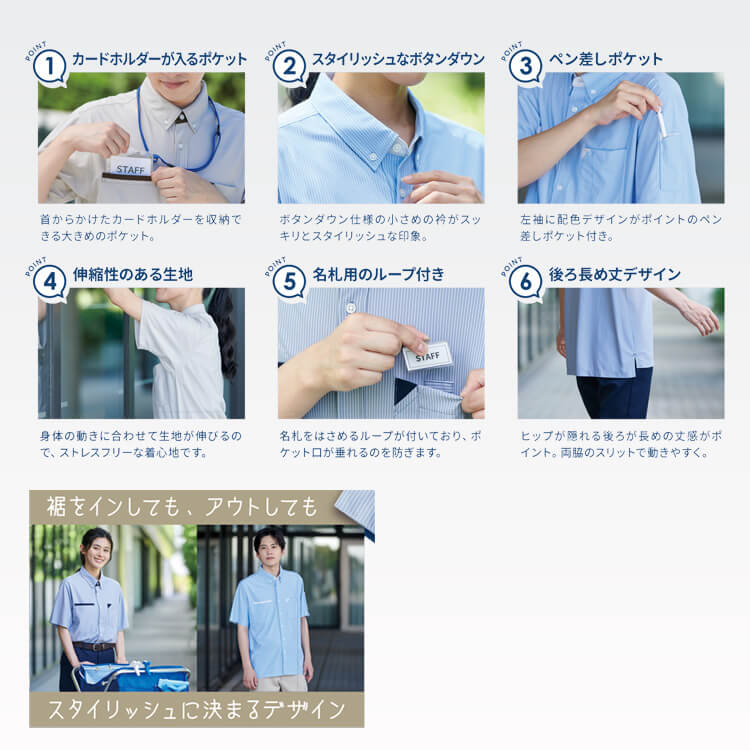 POINT 1 カードホルダーが入るポケット

STAFF

首からかけたカードホルダーを収納できる大きめのポケット。

POINT 2 スタイリッシュなボタンダウン

ボタンダウン仕様の小さめの衿がスッキリとスタイリッシュな印象。

POINT 3 ペン差しポケット

左袖に配色デザインがポイントのペン差しポケット付き。

POINT 4 伸縮性のある生地

身体の動きに合わせて生地が伸びるので、ストレスフリーな着心地です。

POINT 5 名札用のループ付き

STAFF

名札をはさめるループが付いており、ポケット口が垂れるのを防ぎます。

POINT 6 後ろ長め丈デザイン

ヒップが隠れる後ろが長めの丈感がポイント。両脇のスリットで動きやすく。

裾をインしても、アウトしても

スタイリッシュに決まるデザイン