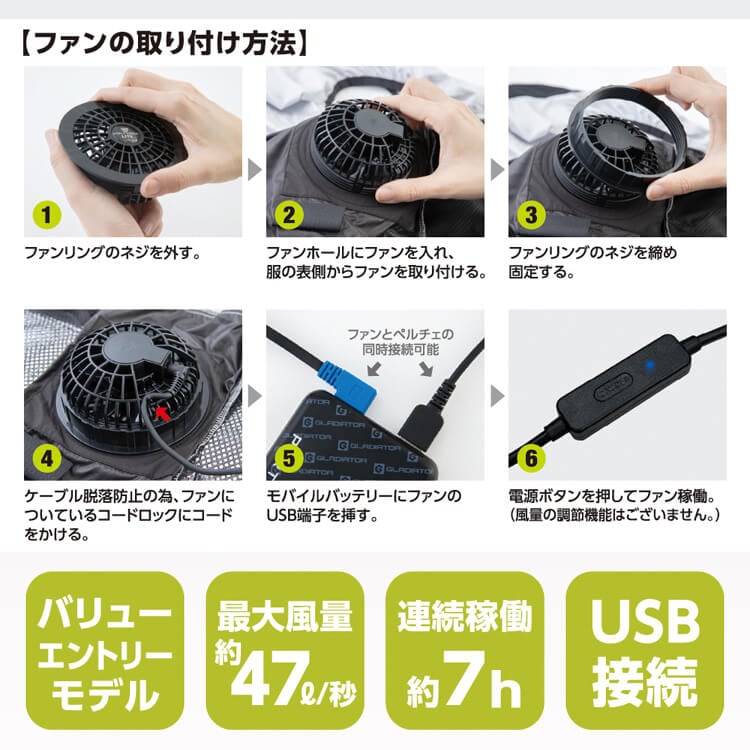 【ファンの取り付け方法】

1
ファンリングのネジを外す。

2
ファンホールにファンを入れ、服の表側からファンを取り付ける。

3
ファンリングのネジを締め固定する。

4
ケーブル脱落防止の為、ファンについているコードロックにコードをかける。

ファンとペルチェの同時接続可能
GLADIATOR
5
モバイルバッテリーにファンのUSB端子を挿す。

6
電源ボタンを押してファン稼働。（風量の調節機能はございません。）

バリューエントリーモデル

最大風量 約47ℓ/秒

連続稼働 約7h

USB接続