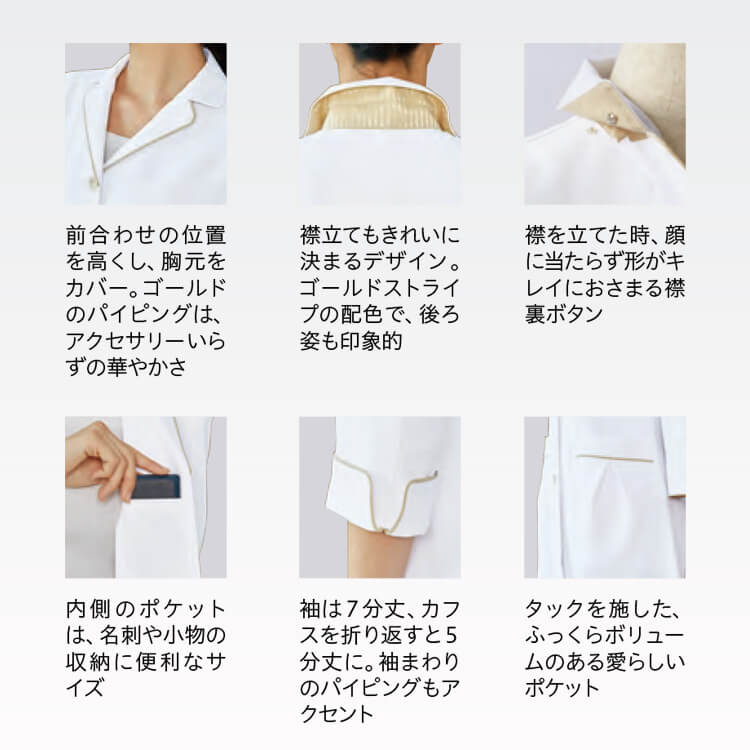 前合わせの位置を高くし、胸元をカバー。ゴールドのパイピングは、アクセサリーいらずの華やかさ

襟立てもきれいに決まるデザイン。ゴールドストライプの配色で、後ろ姿も印象的

襟を立てた時、顔に当たらず形がキレイにおさまる襟裏ボタン

内側のポケットは、名刺や小物の収納に便利なサイズ

袖は7分丈、カフスを折り返すと5分丈に。袖まわりのパイピングもアクセント

タックを施した、ふっくらボリュームのある愛らしいポケット