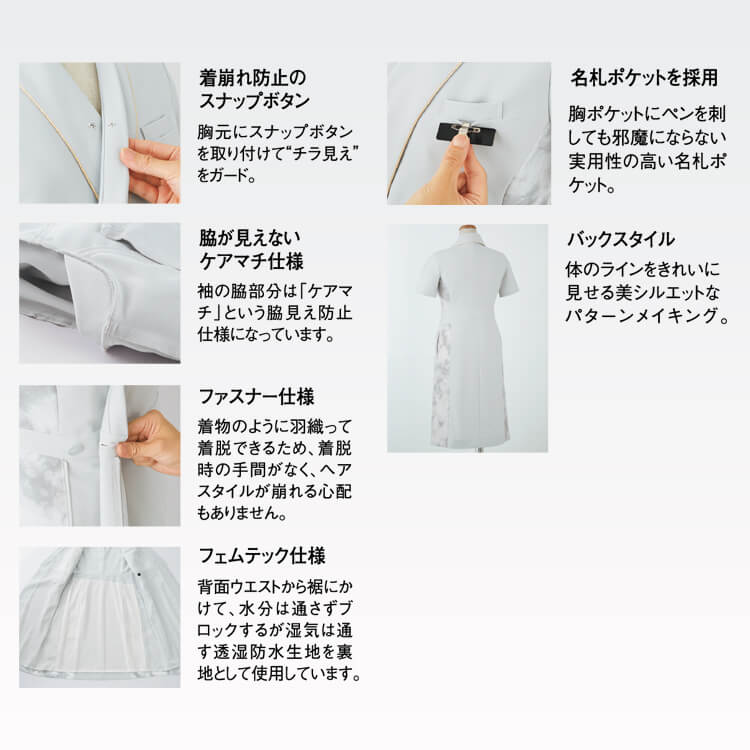 着崩れ防止のスナップボタン

胸元にスナップボタンを取り付けて“チラ見え”をガード。

脇が見えないケアマチ仕様

袖の脇部分は「ケアマチ」という脇見え防止仕様になっています。

ファスナー仕様

着物のように羽織って着脱できるため、着脱時の手間がなく、ヘアスタイルが崩れる心配もありません。

フェムテック仕様

背面ウエストから裾にかけて、水分は通さずブロックするが湿気は通す透湿防水生地を裏地として使用しています。

名札ポケットを採用

胸ポケットにペンを刺しても邪魔にならない実用性の高い名札ポケット。

バックスタイル

体のラインをきれいに見せる美シルエットなパターンメイキング。