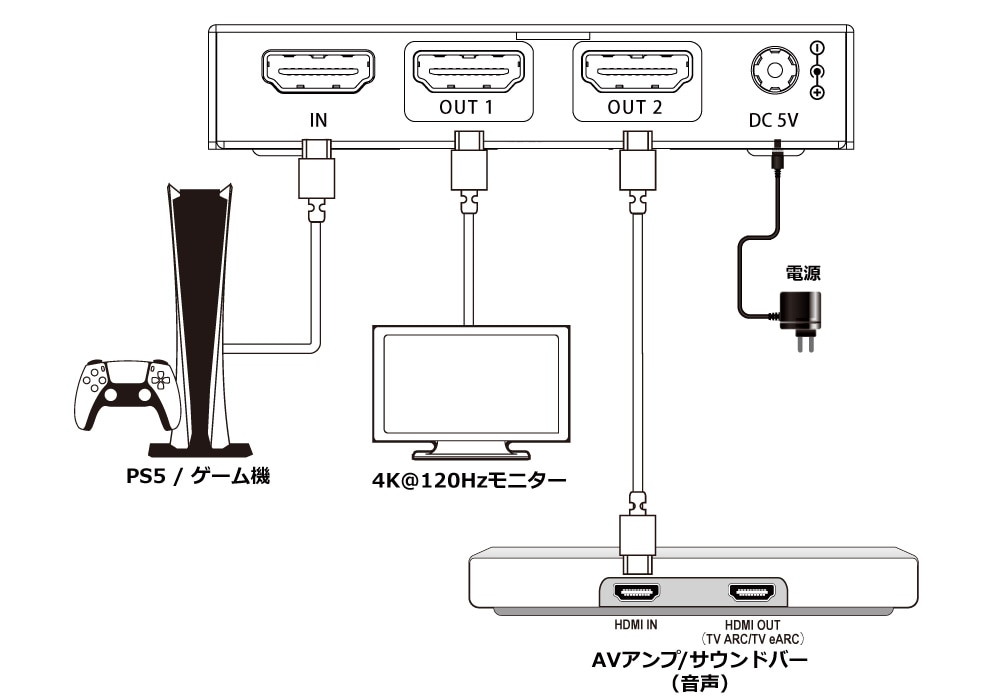 IN

OUT 1

OUT 2

DC 5V

電源

PS5 / ゲーム機

4K@120Hzモニター

HDMI IN

HDMI OUT
(TV ARC/TV eARC)

AVアンプ/サウンドバー
(音声)