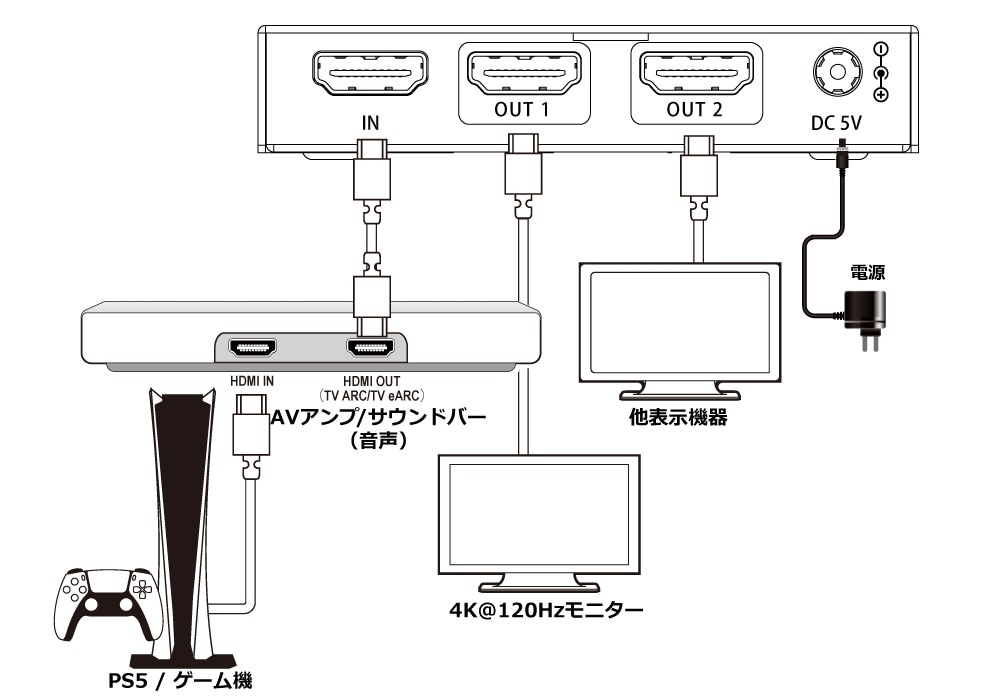 IN

OUT 1

OUT 2

DC 5V

電源

HDMI IN

HDMI OUT
（TV ARC/TV eARC）

AVアンプ/サウンドバー
（音声）

他表示機器

4K@120Hzモニター

PS5 / ゲーム機