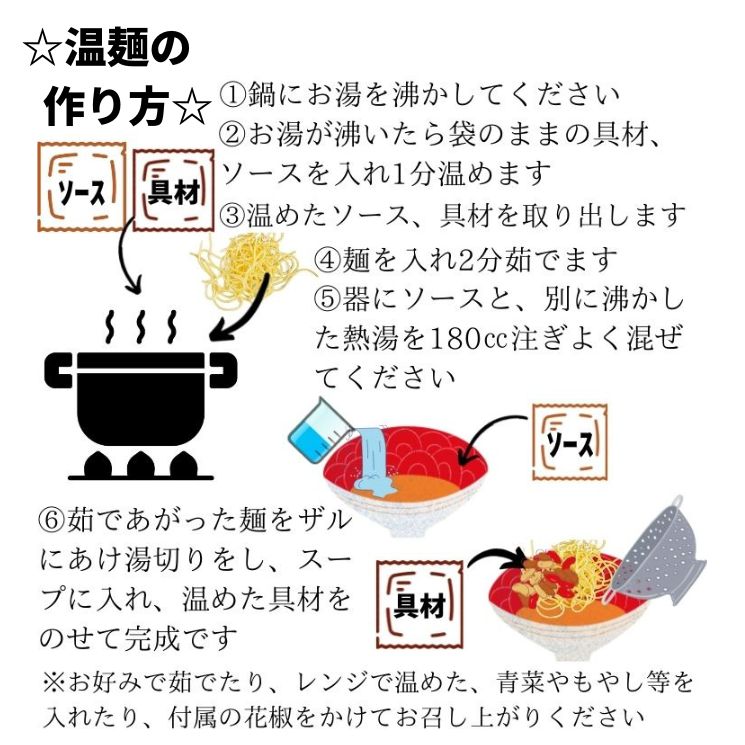 ☆温麺の作り方☆

①鍋にお湯を沸かしてください
②お湯が沸いたら袋のままの具材、ソースを入れ1分温めます
③温めたソース、具材を取り出します

ソース
具材

④麺を入れ2分茹でます
⑤器にソースと、別に沸かした熱湯を180cc注ぎよく混ぜてください

ソース

⑥茹であがった麺をザルにあけ湯切りをし、スープに入れ、温めた具材をのせて完成です

具材

※お好みで茹でたり、レンジで温めた、青菜やもやし等を入れたり、付属の花椒をかけてお召し上がりください