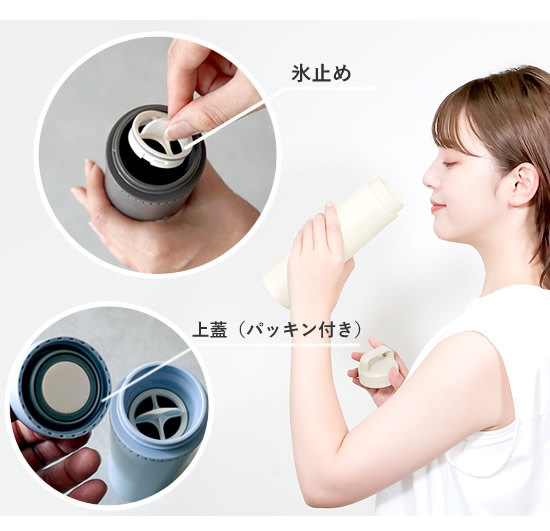 氷止め

上蓋（パッキン付き）