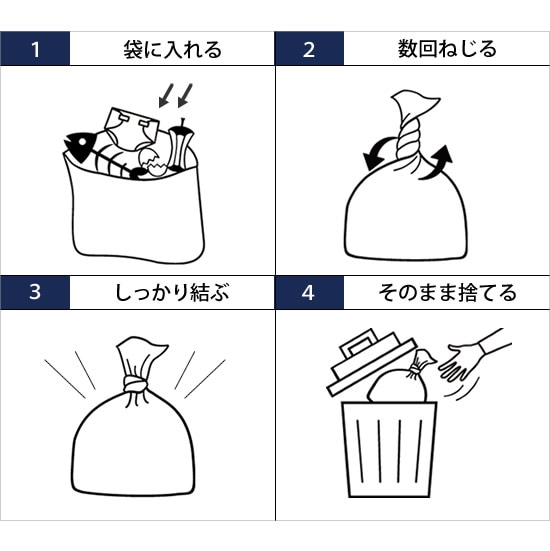 1 袋に入れる

2 数回ねじる

3 しっかり結ぶ

4 そのまま捨てる