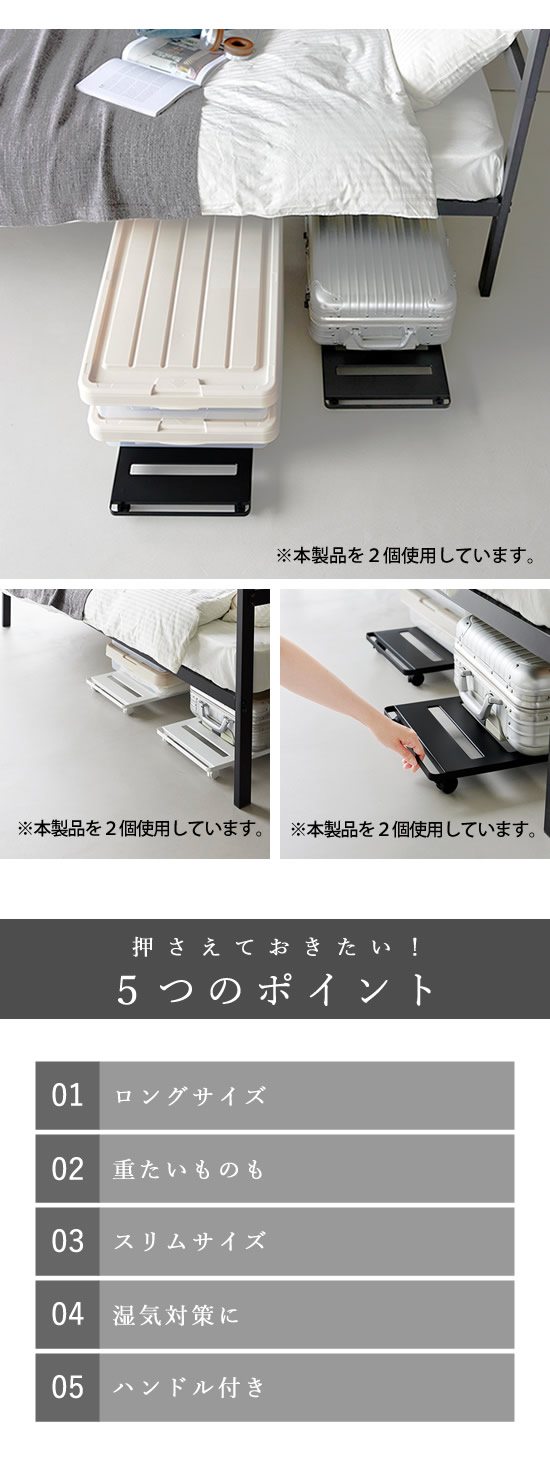 ※本製品を２個使用しています。

※本製品を２個使用しています。

※本製品を２個使用しています。

押さえておきたい！
５つのポイント

01 ロングサイズ

02 重たいものも

03 スリムサイズ

04 湿気対策に

05 ハンドル付き