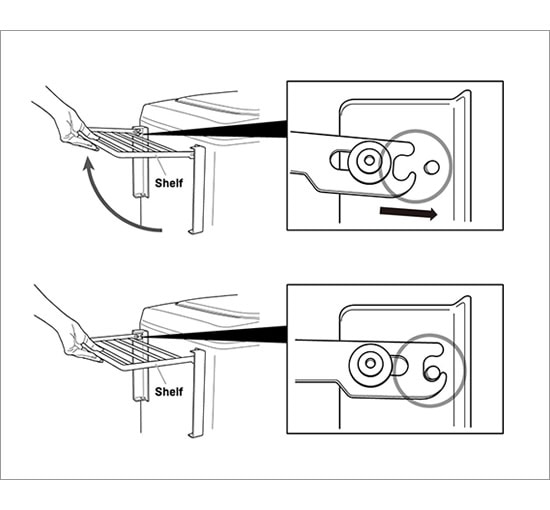 Shelf

Shelf