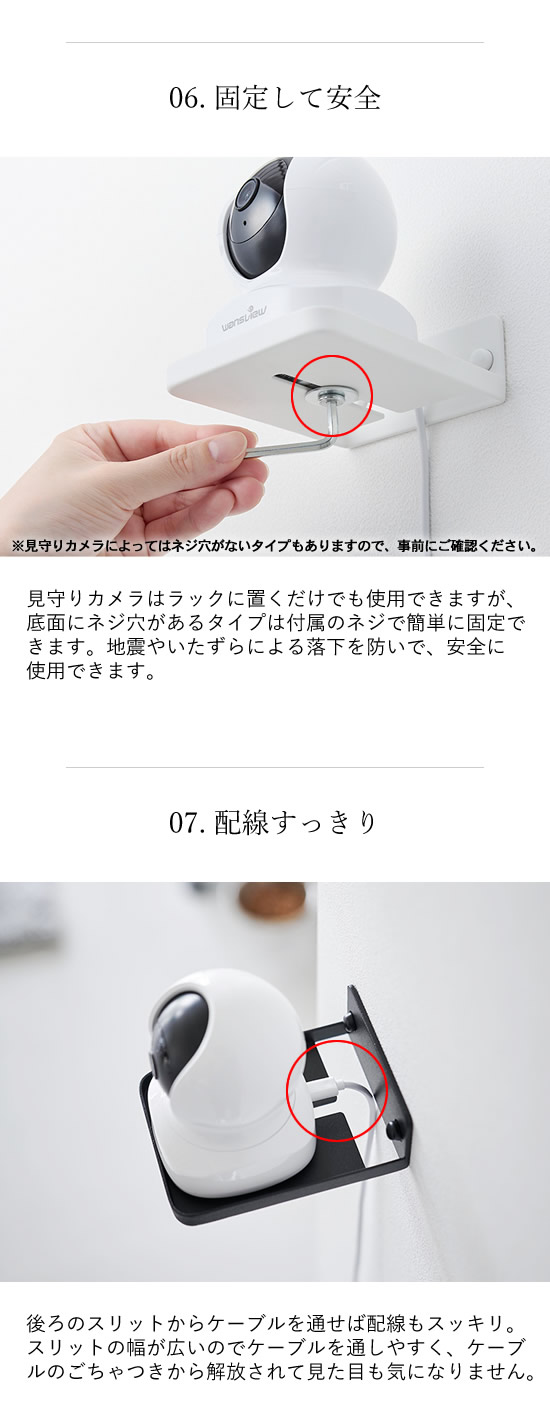 06. 固定して安全

wansview

※見守りカメラによってはネジ穴がないタイプもありますので、事前にご確認ください。

見守りカメラはラックに置くだけでも使用できますが、底面にネジ穴があるタイプは付属のネジで簡単に固定できます。地震やいたずらによる落下を防いで、安全に使用できます。

07. 配線すっきり

後ろのスリットからケーブルを通せば配線もスッキリ。スリットの幅が広いのでケーブルを通しやすく、ケーブルのごちゃつきから解放されて見た目も気になりません。