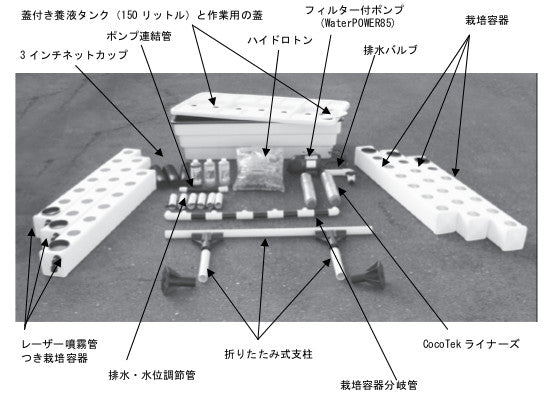 蓋付き養液タンク（150 リットル）と作業用の蓋

フィルター付ポンプ
（WaterPOWER85）

栽培容器

ポンプ連結管

ハイドロトン

排水バルブ

3 インチネットカップ

レーザー噴霧管
つき栽培容器

排水・水位調節管

折りたたみ式支柱

CocoTek ライナーズ

栽培容器分岐管