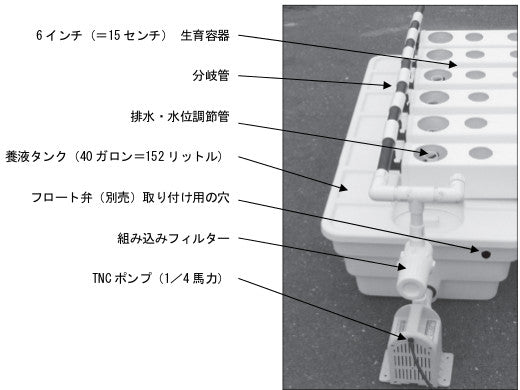 6インチ（＝15センチ） 生育容器

分岐管

排水・水位調節管

養液タンク（40ガロン＝152リットル）

フロート弁（別売）取り付け用の穴

組み込みフィルター

TNCポンプ（1／4馬力）