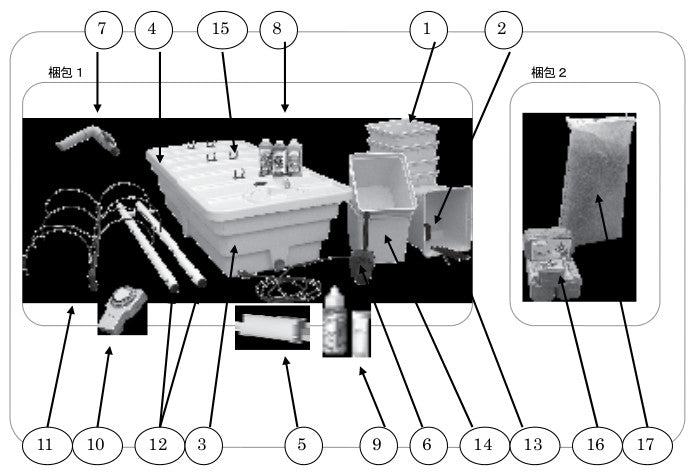 7 4 15 8 1 2

梱包 1

梱包 2

11 10 12 3 5 9 6 14 13 16 17