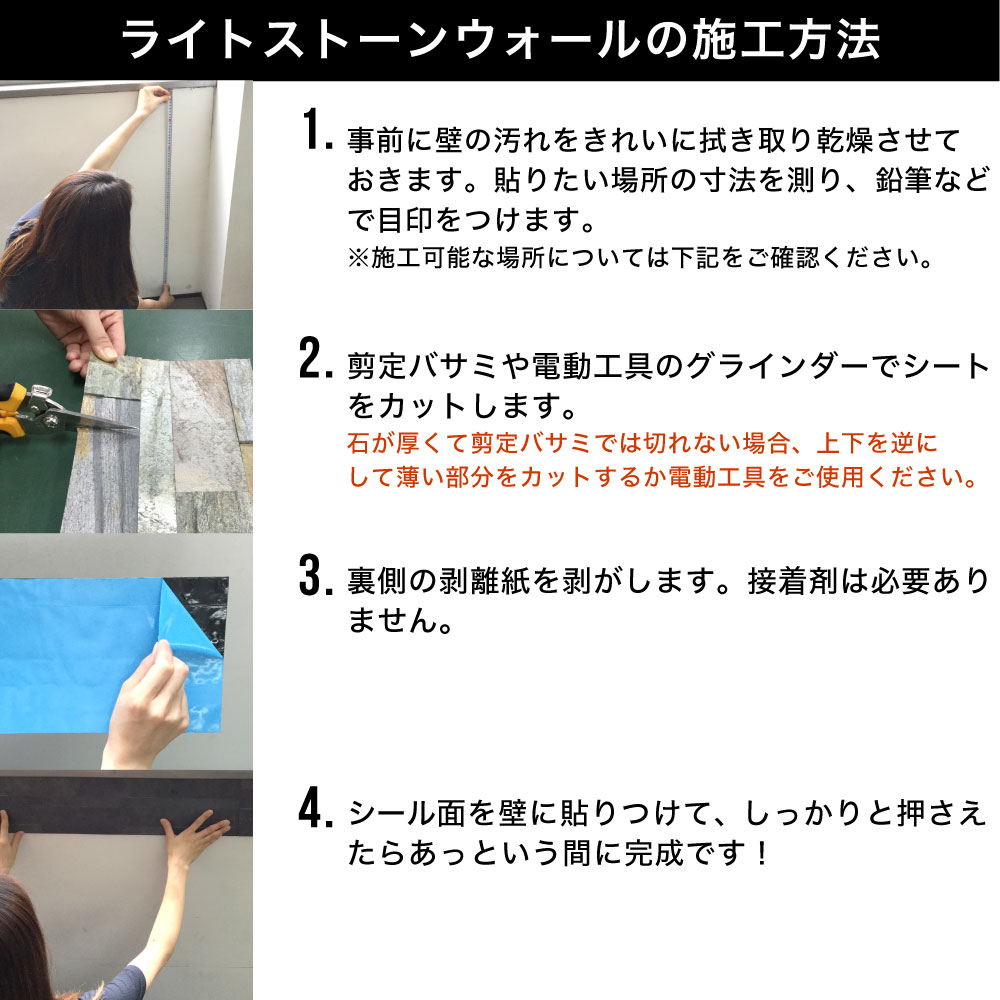 ライトストーンウォールの施工方法

1. 事前に壁の汚れをきれいに拭き取り乾燥させておきます。貼りたい場所の寸法を測り、鉛筆などで目印をつけます。
※施工可能な場所については下記をご確認ください。

2. 剪定バサミや電動工具のグラインダーでシートをカットします。
石が厚くて剪定バサミでは切れない場合、上下を逆にして薄い部分をカットするか電動工具をご使用ください。

3. 裏側の剥離紙を剥がします。接着剤は必要ありません。

4. シール面を壁に貼りつけて、しっかりと押さえたらあっという間に完成です！