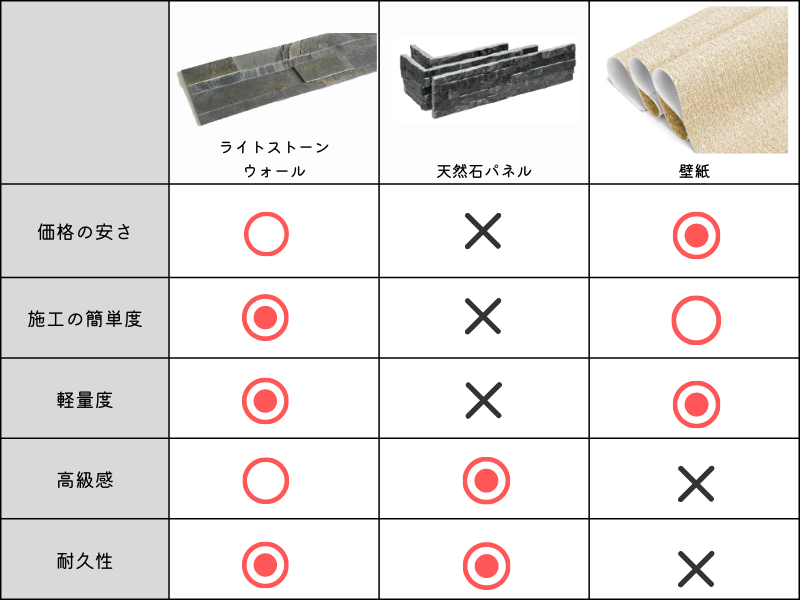 | | ライトストーン ウォール | 天然石パネル | 壁紙 |
|---|---|---|---|
| 価格の安さ | ○ | × | ◎ |
| 施工の簡単度 | ◎ | × | ○ |
| 軽量度 | ◎ | × | ◎ |
| 高級感 | ○ | ◎ | × |
| 耐久性 | ◎ | ◎ | × |