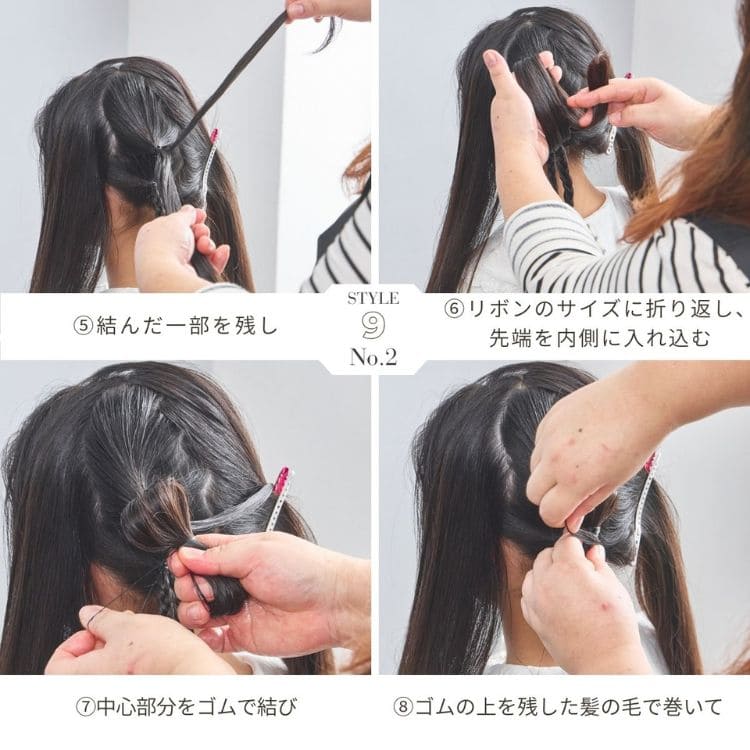 ⑤結んだ一部を残し

STYLE
9
No.2

⑥リボンのサイズに折り返し、先端を内側に入れ込む

⑦中心部分をゴムで結び

⑧ゴムの上を残した髪の毛で巻いて