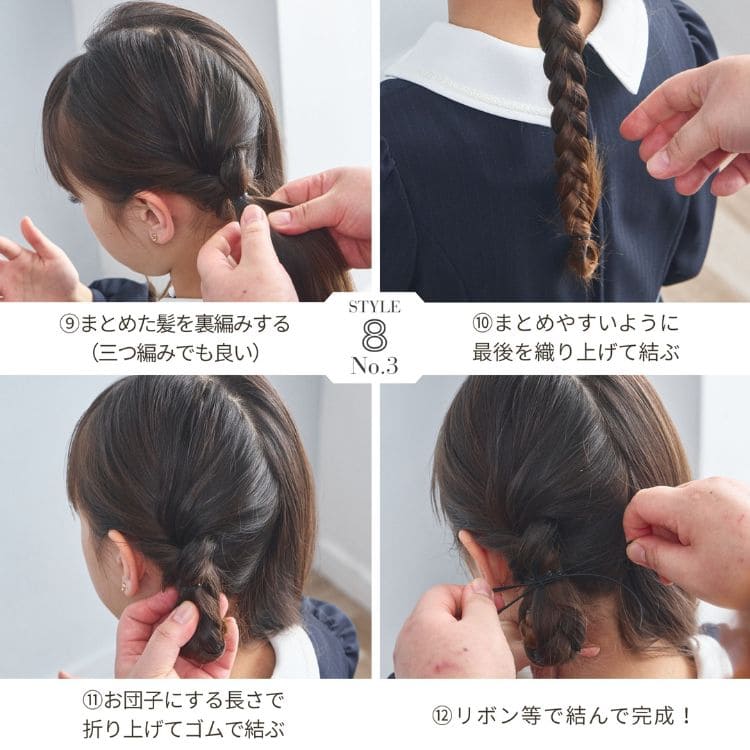 ⑨まとめた髪を裏編みする
（三つ編みでも良い）

STYLE
8
No.3

⑩まとめやすいように
最後を織り上げて結ぶ

⑪お団子にする長さで
折り上げてゴムで結ぶ

⑫リボン等で結んで完成！