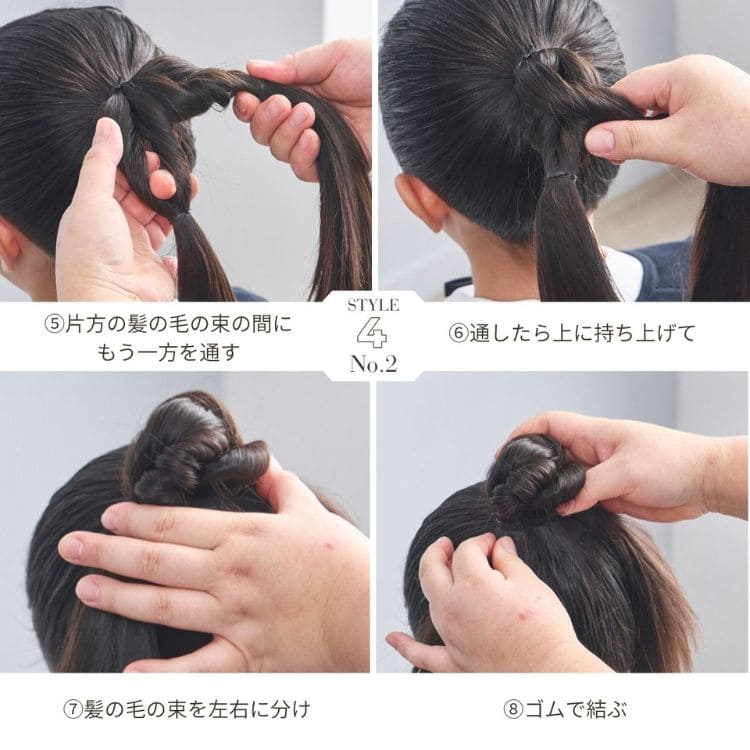 ⑤片方の髪の毛の束の間にもう一方を通す

STYLE
4
No.2

⑥通したら上に持ち上げて

⑦髪の毛の束を左右に分け

⑧ゴムで結ぶ