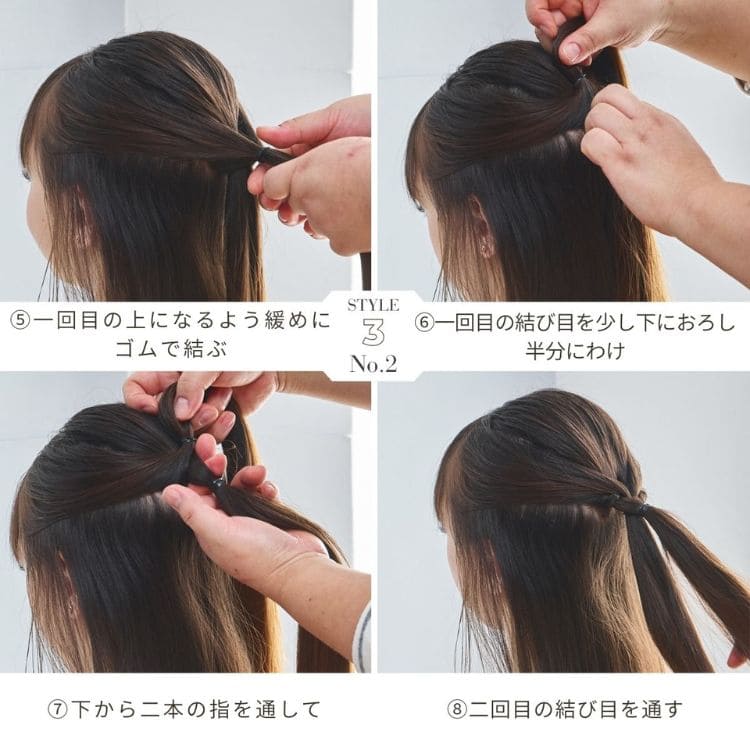 ⑤一回目の上になるよう緩めにゴムで結ぶ

STYLE 3 No.2

⑥一回目の結び目を少し下におろし半分にわけ

⑦下から二本の指を通して

⑧二回目の結び目を通す