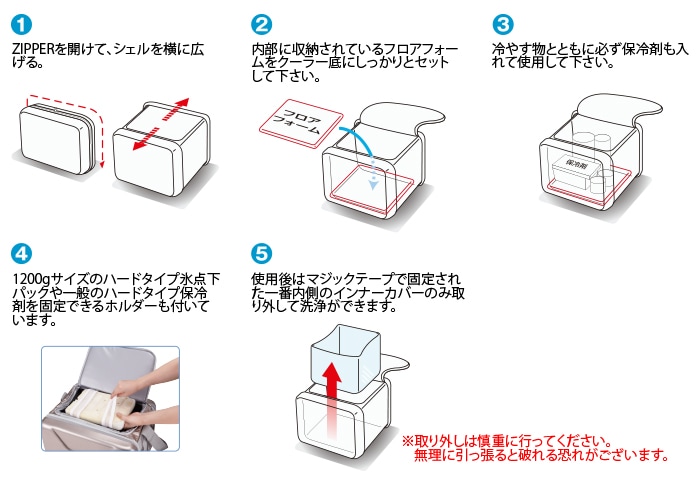 1
ZIPPERを開けて、シェルを横に広げる。

2
内部に収納されているフロアフォームをクーラー底にしっかりとセットして下さい。

フロアフォーム

3
冷やす物とともに必ず保冷剤も入れて使用して下さい。

保冷剤

4
1200gサイズのハードタイプ氷点下パックや一般のハードタイプ保冷剤を固定できるホルダーも付いています。

5
使用後はマジックテープで固定された一番内側のインナーカバーのみ取り外して洗浄ができます。

※取り外しは慎重に行ってください。
無理に引っ張ると破れる恐れがございます。