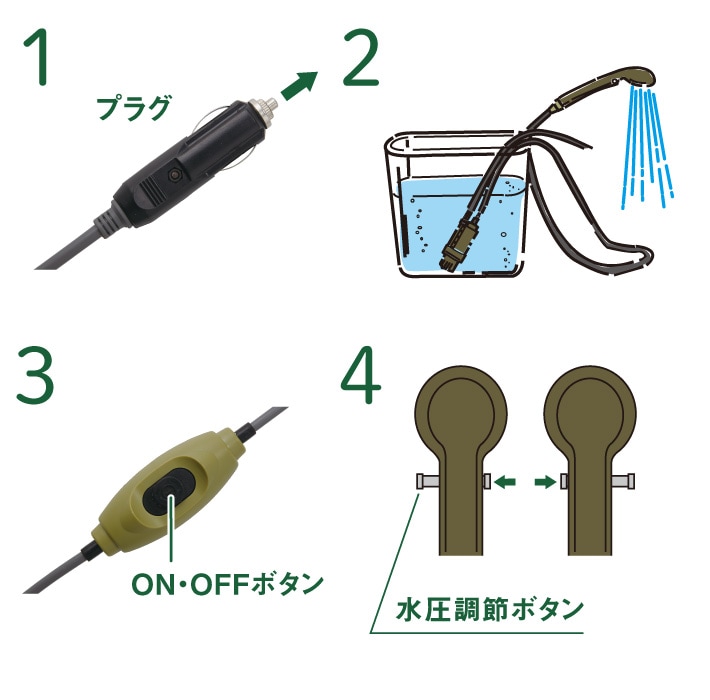 1

プラグ

2

3

ON・OFFボタン

4

水圧調節ボタン