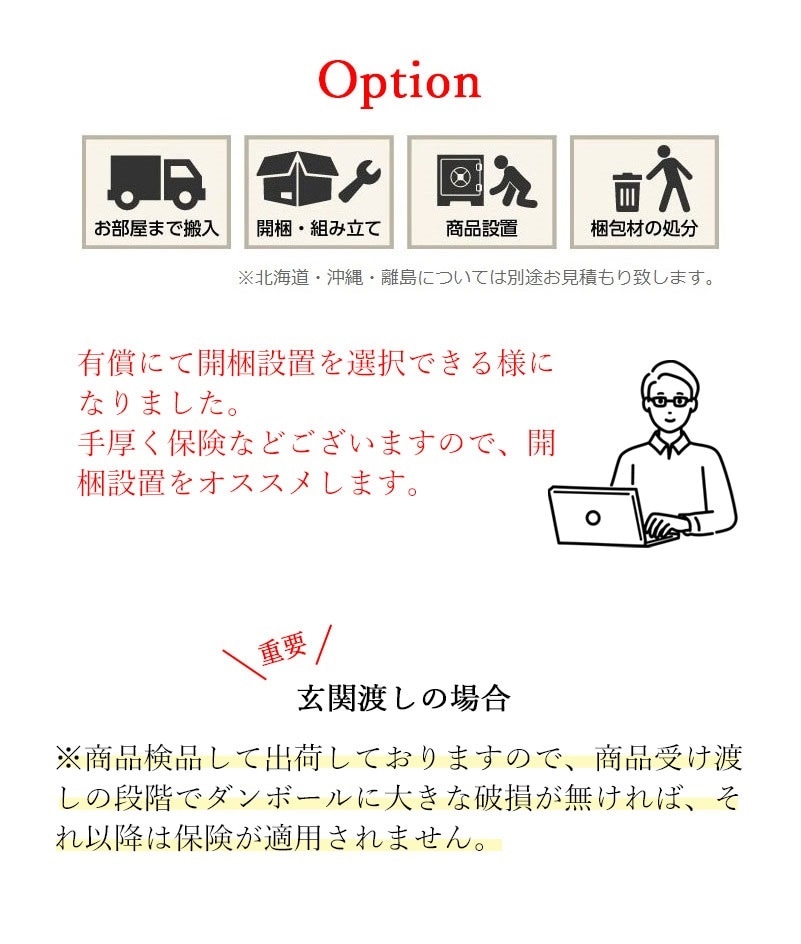 Option

お部屋まで搬入

開梱・組み立て

商品設置

梱包材の処分

※北海道・沖縄・離島については別途お見積もり致します。

有償にて開梱設置を選択できる様になりました。
手厚く保険などございますので、開梱設置をオススメします。

重要

玄関渡しの場合

※商品検品して出荷しておりますので、商品受け渡しの段階でダンボールに大きな破損が無ければ、それ以降は保険が適用されません。