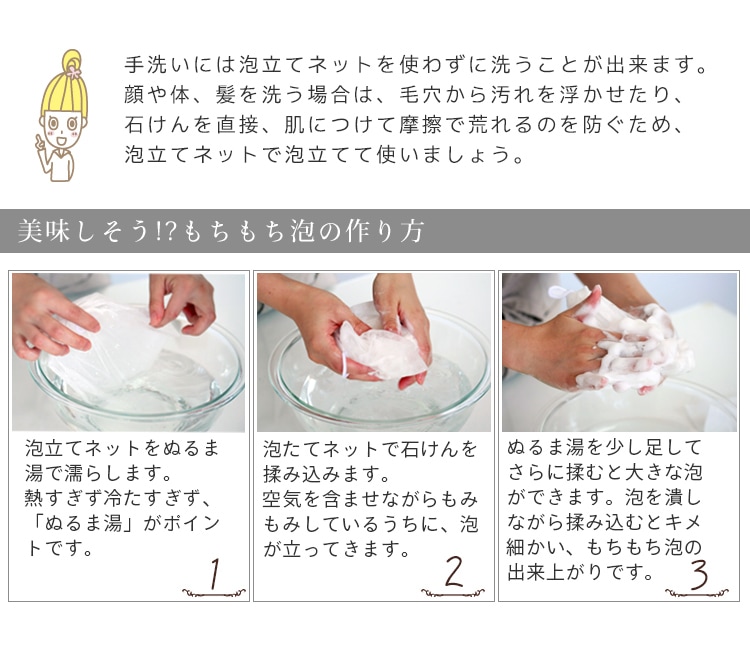 手洗いには泡立てネットを使わずに洗うことが出来ます。顔や体、髪を洗う場合は、毛穴から汚れを浮かせたり、石けんを直接、肌につけて摩擦で荒れるのを防ぐため、泡立てネットで泡立てて使いましょう。

美味しそう!?もちもち泡の作り方

泡立てネットをぬるま湯で濡らします。熱すぎず冷たすぎず、「ぬるま湯」がポイントです。

1

泡たてネットで石けんを揉み込みます。空気を含ませながらもみもみしているうちに、泡が立ってきます。

2

ぬるま湯を少し足してさらに揉むと大きな泡ができます。泡を潰しながら揉み込むとキメ細かい、もちもち泡の出来上がりです。

3