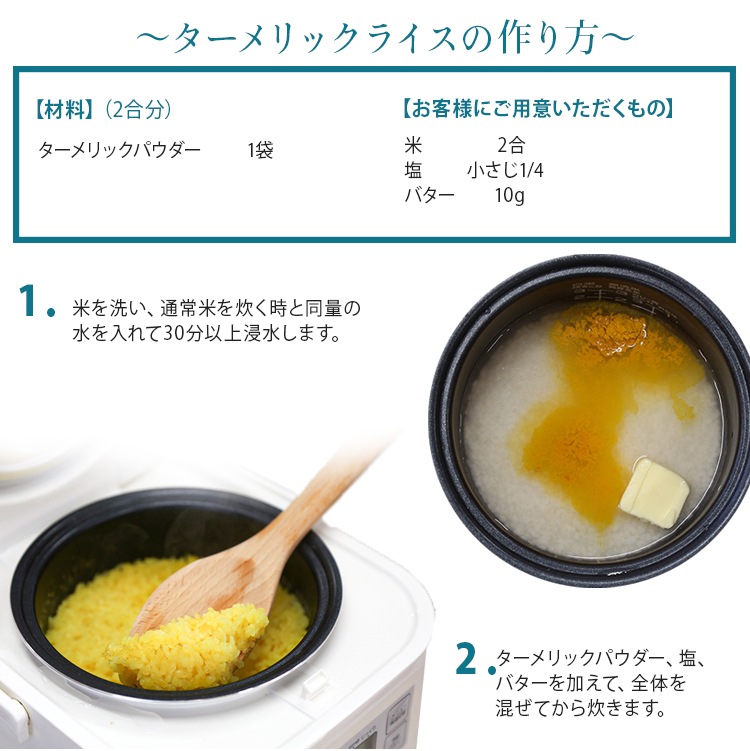 ～ターメリックライスの作り方～

【材料】（2合分）

ターメリックパウダー　1袋

【お客様にご用意いただくもの】

米　2合
塩　小さじ1/4
バター　10g

1. 米を洗い、通常米を炊く時と同量の水を入れて30分以上浸水します。

2. ターメリックパウダー、塩、バターを加えて、全体を混ぜてから炊きます。