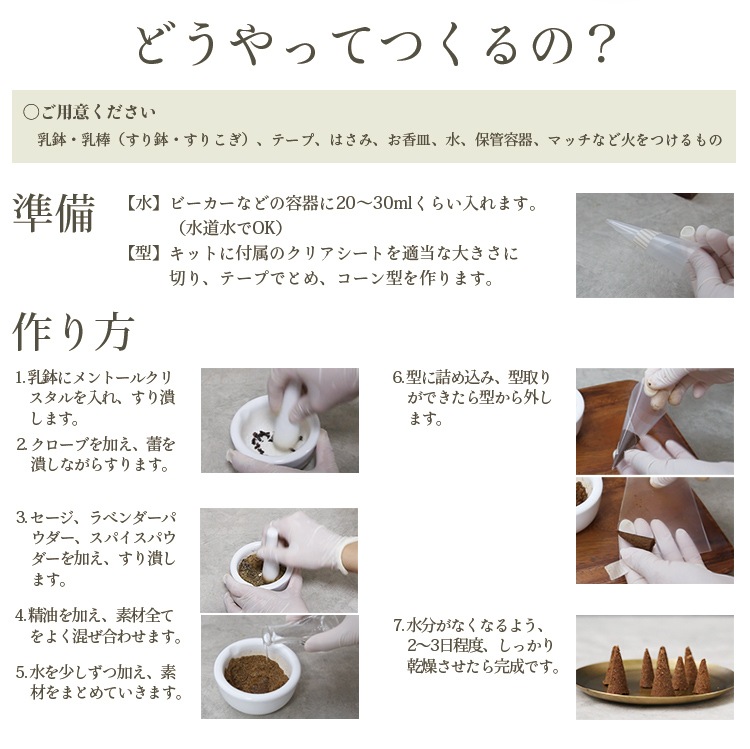 どうやってつくるの？

○ご用意ください
乳鉢・乳棒（すり鉢・すりこぎ）、テープ、はさみ、お香皿、水、保管容器、マッチなど火をつけるもの

準備

【水】ビーカーなどの容器に20〜30mlくらい入れます。（水道水でOK）
【型】キットに付属のクリアシートを適当な大きさに切り、テープでとめ、コーン型を作ります。

作り方

1.乳鉢にメントールクリスタルを入れ、すり潰します。
2.クローブを加え、蕾を潰しながらすります。

3.セージ、ラベンダーパウダー、スパイスパウダーを加え、すり潰します。

4.精油を加え、素材全てをよく混ぜ合わせます。

5.水を少しずつ加え、素材をまとめていきます。

6.型に詰め込み、型取りができたら型から外します。

7.水分がなくなるよう、2〜3日程度、しっかり乾燥させたら完成です。