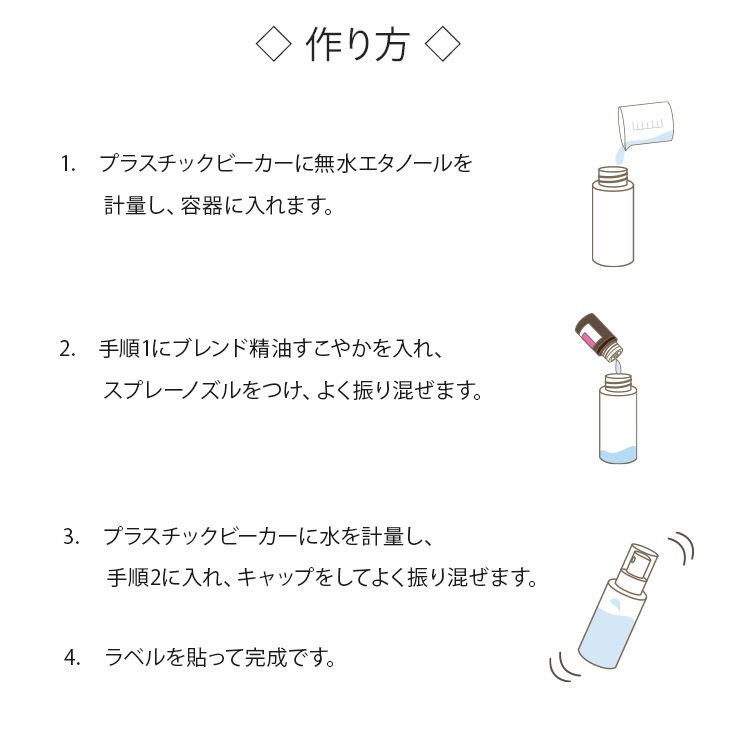 ◇ 作り方 ◇

1. プラスチックビーカーに無水エタノールを計量し、容器に入れます。

2. 手順1にブレンド精油すこやかを入れ、スプレーノズルをつけ、よく振り混ぜます。

3. プラスチックビーカーに水を計量し、手順2に入れ、キャップをしてよく振り混ぜます。

4. ラベルを貼って完成です。