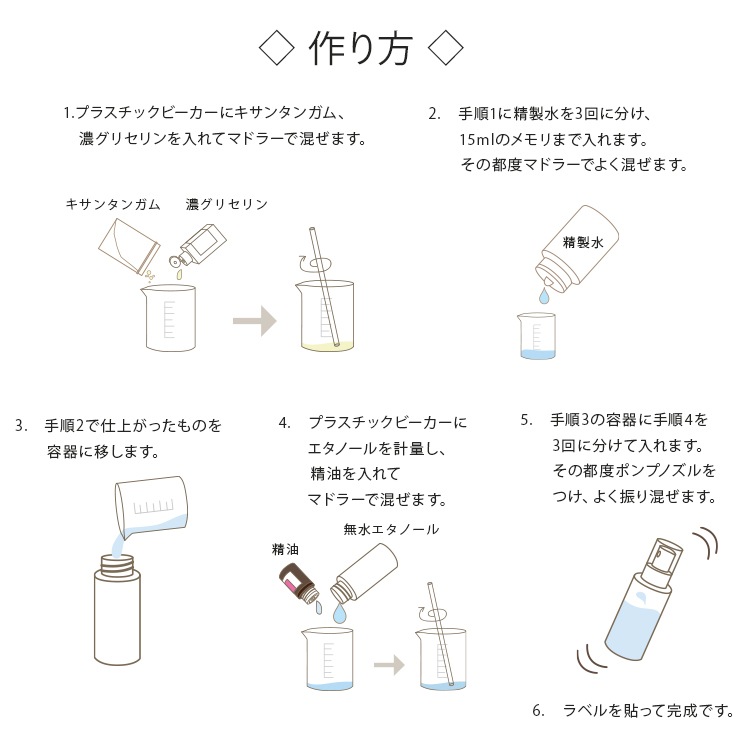 ◇ 作り方 ◇

1.プラスチックビーカーにキサンタンガム、濃グリセリンを入れてマドラーで混ぜます。

キサンタンガム　濃グリセリン

2. 手順1に精製水を3回に分け、15mlのメモリまで入れます。その都度マドラーでよく混ぜます。

精製水

3. 手順2で仕上がったものを容器に移します。

4. プラスチックビーカーにエタノールを計量し、精油を入れてマドラーで混ぜます。

無水エタノール

精油

5. 手順3の容器に手順4を3回に分けて入れます。その都度ポンプノズルをつけ、よく振り混ぜます。

6. ラベルを貼って完成です。