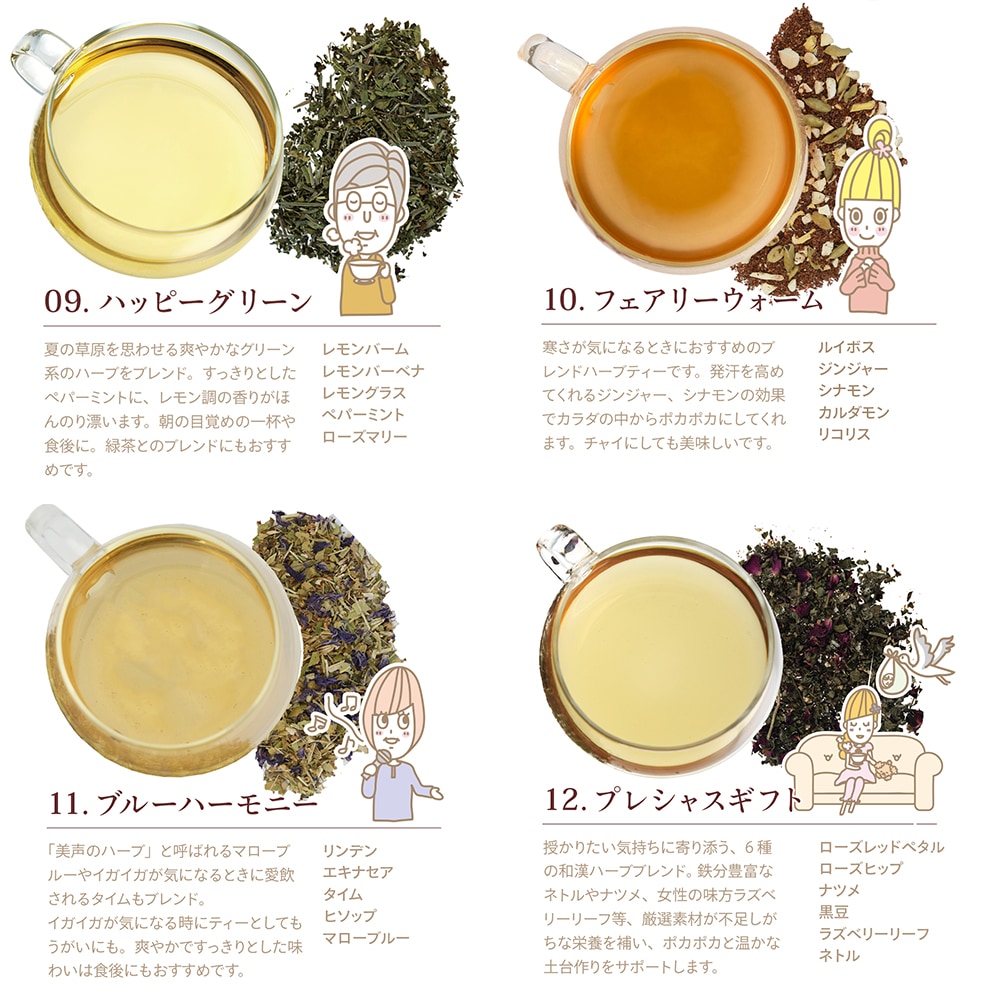 09. ハッピーグリーン

夏の草原を思わせる爽やかなグリーン系のハーブをブレンド。すっきりとしたペパーミントに、レモン調の香りがほんのり漂います。朝の目覚めの一杯や食後に。緑茶とのブレンドにもおすすめです。

レモンバーム
レモンバーベナ
レモングラス
ペパーミント
ローズマリー

10. フェアリーウォーム

寒さが気になるときにおすすめのブレンドハーブティーです。発汗を高めてくれるジンジャー、シナモンの効果でカラダの中からポカポカにしてくれます。チャイにしても美味しいです。

ルイボス
ジンジャー
シナモン
カルダモン
リコリス

11. ブルーハーモニー

「美声のハーブ」と呼ばれるマローブルーやイガイガが気になるときに愛飲されるタイムもブレンド。
イガイガが気になる時にティーとしてもうがいにも。爽やかですっきりとした味わいは食後にもおすすめです。

リンデン
エキナセア
タイム
ヒソップ
マローブルー

12. プレシャスギフト

授かりたい気持ちに寄り添う、6種の和漢ハーブブレンド。鉄分豊富なネトルやナツメ、女性の味方ラズベリーリーフ等、厳選素材が不足しがちな栄養を補い、ポカポカと温かな土台作りをサポートします。

ローズレッドペタル
ローズヒップ
ナツメ
黒豆
ラズベリーリーフ
ネトル