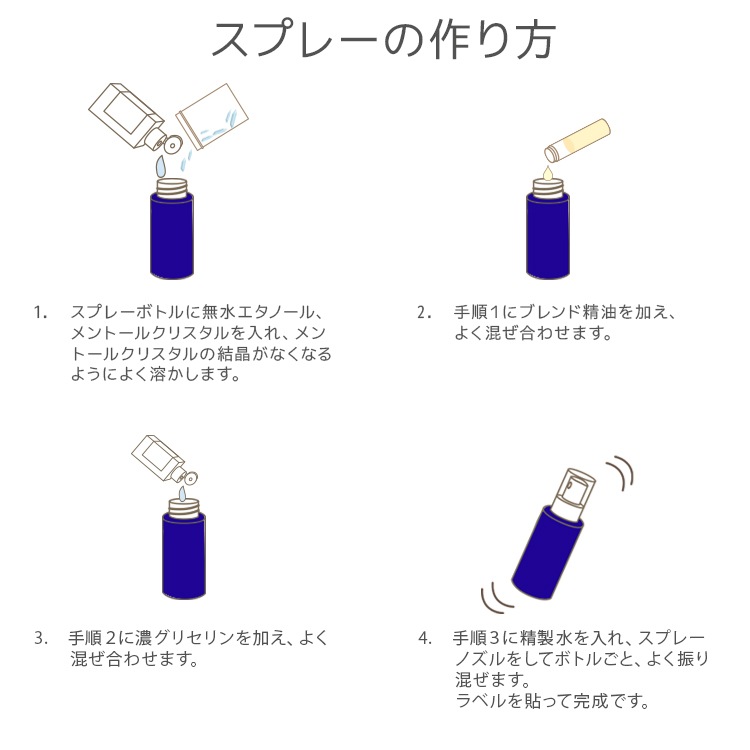 スプレーの作り方

1. スプレーボトルに無水エタノール、メントールクリスタルを入れ、メントールクリスタルの結晶がなくなるようによく溶かします。

2. 手順1にブレンド精油を加え、よく混ぜ合わせます。

3. 手順2に濃グリセリンを加え、よく混ぜ合わせます。

4. 手順3に精製水を入れ、スプレーノズルをしてボトルごと、よく振り混ぜます。
ラベルを貼って完成です。