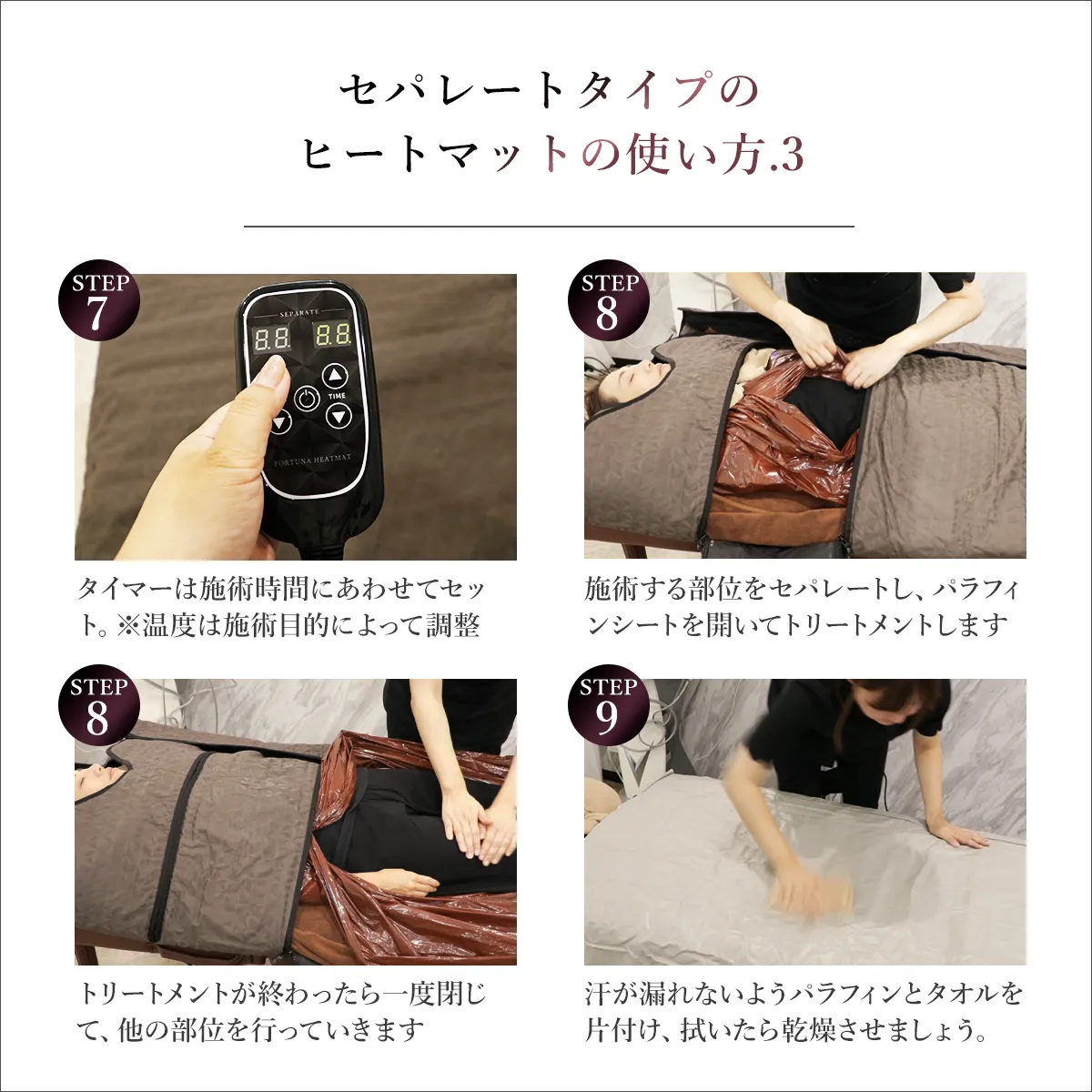 セパレートタイプの
ヒートマットの使い方.3

STEP 7

SEPARATE
8.8. 8.8.
TIME
FORTUNA HEATMAT

タイマーは施術時間にあわせてセット。※温度は施術目的によって調整

STEP 8

施術する部位をセパレートし、パラフィンシートを開いてトリートメントします

STEP 8

トリートメントが終わったら一度閉じて、他の部位を行っていきます

STEP 9

汗が漏れないようパラフィンとタオルを片付け、拭いたら乾燥させましょう。