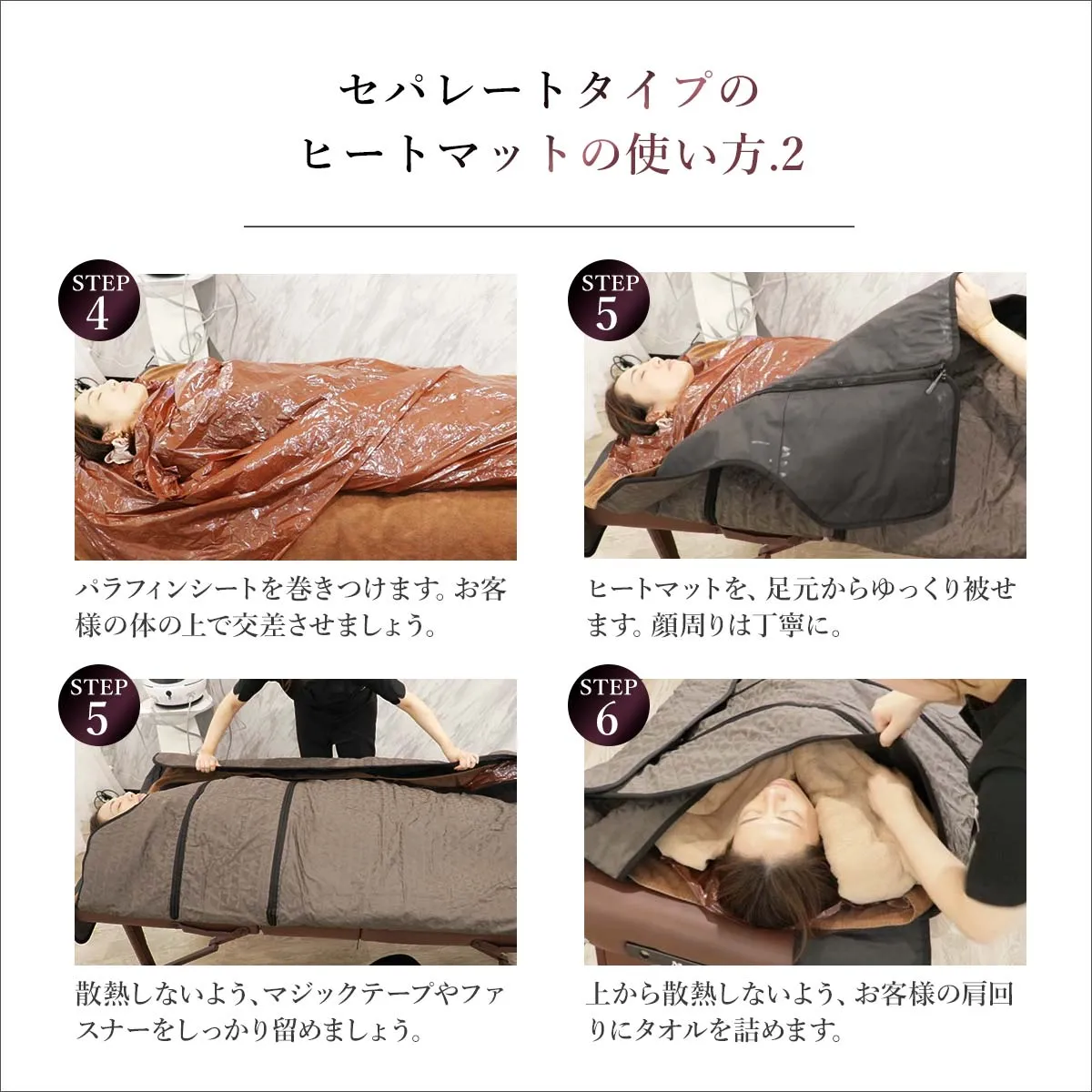 セパレートタイプの
ヒートマットの使い方.2

STEP
4

パラフィンシートを巻きつけます。お客様の体の上で交差させましょう。

STEP
5

ヒートマットを、足元からゆっくり被せます。顔周りは丁寧に。

STEP
5

散熱しないよう、マジックテープやファスナーをしっかり留めましょう。

STEP
6

上から散熱しないよう、お客様の肩回りにタオルを詰めます。