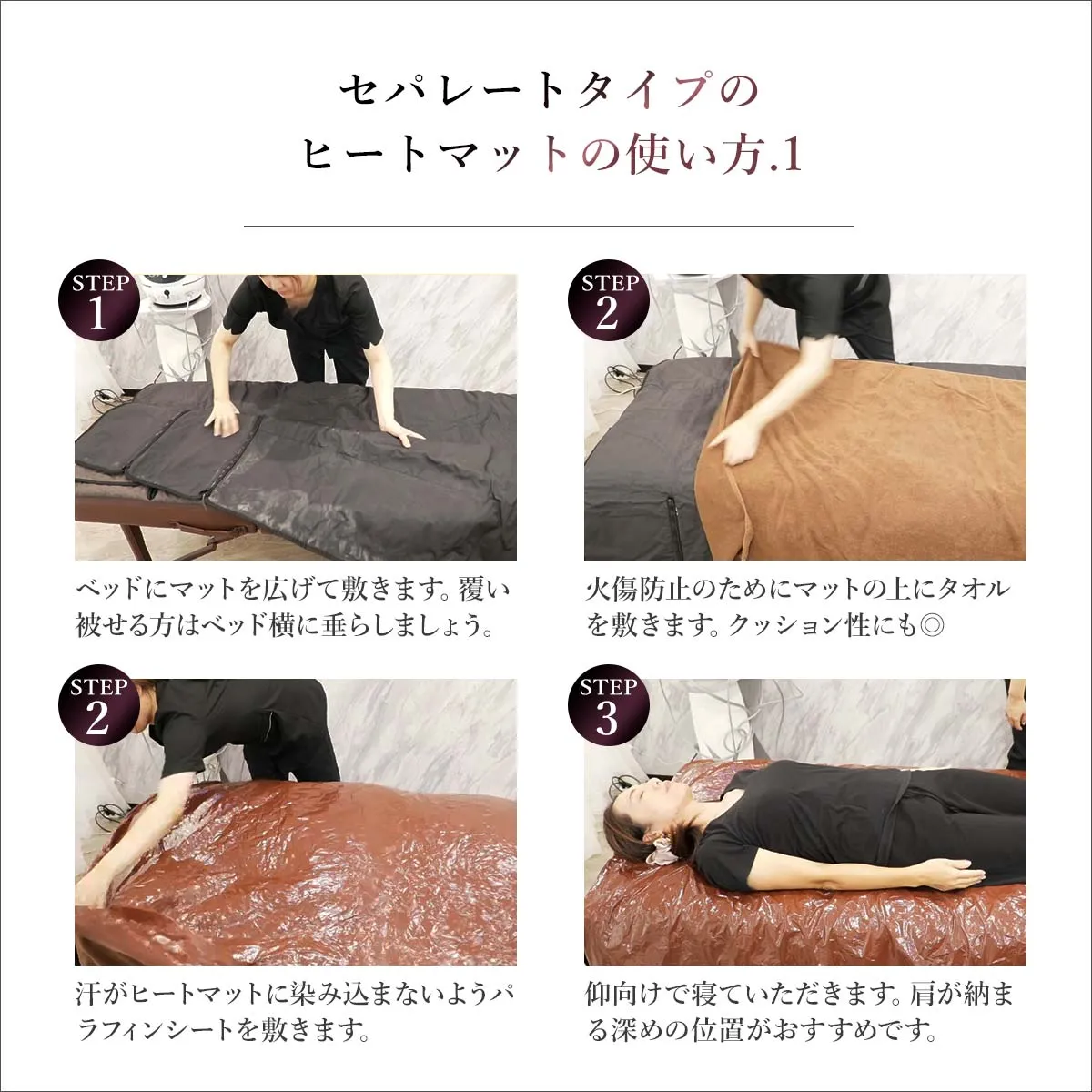 セパレートタイプの
ヒートマットの使い方.1

STEP 1

ベッドにマットを広げて敷きます。覆い被せる方はベッド横に垂らしましょう。

STEP 2

火傷防止のためにマットの上にタオルを敷きます。クッション性にも◎

STEP 2

汗がヒートマットに染み込まないようパラフィンシートを敷きます。

STEP 3

仰向けで寝ていただきます。肩が納まる深めの位置がおすすめです。