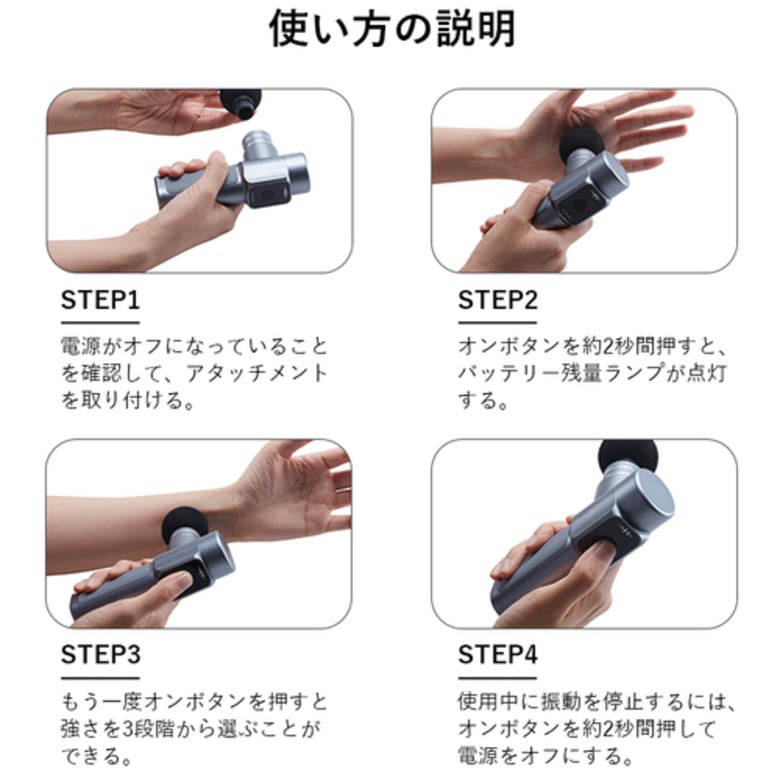 使い方の説明

STEP1

電源がオフになっていることを確認して、アタッチメントを取り付ける。

STEP2

オンボタンを約2秒間押すと、バッテリー残量ランプが点灯する。

STEP3

もう一度オンボタンを押すと強さを3段階から選ぶことができる。

STEP4

使用中に振動を停止するには、オンボタンを約2秒間押して電源をオフにする。