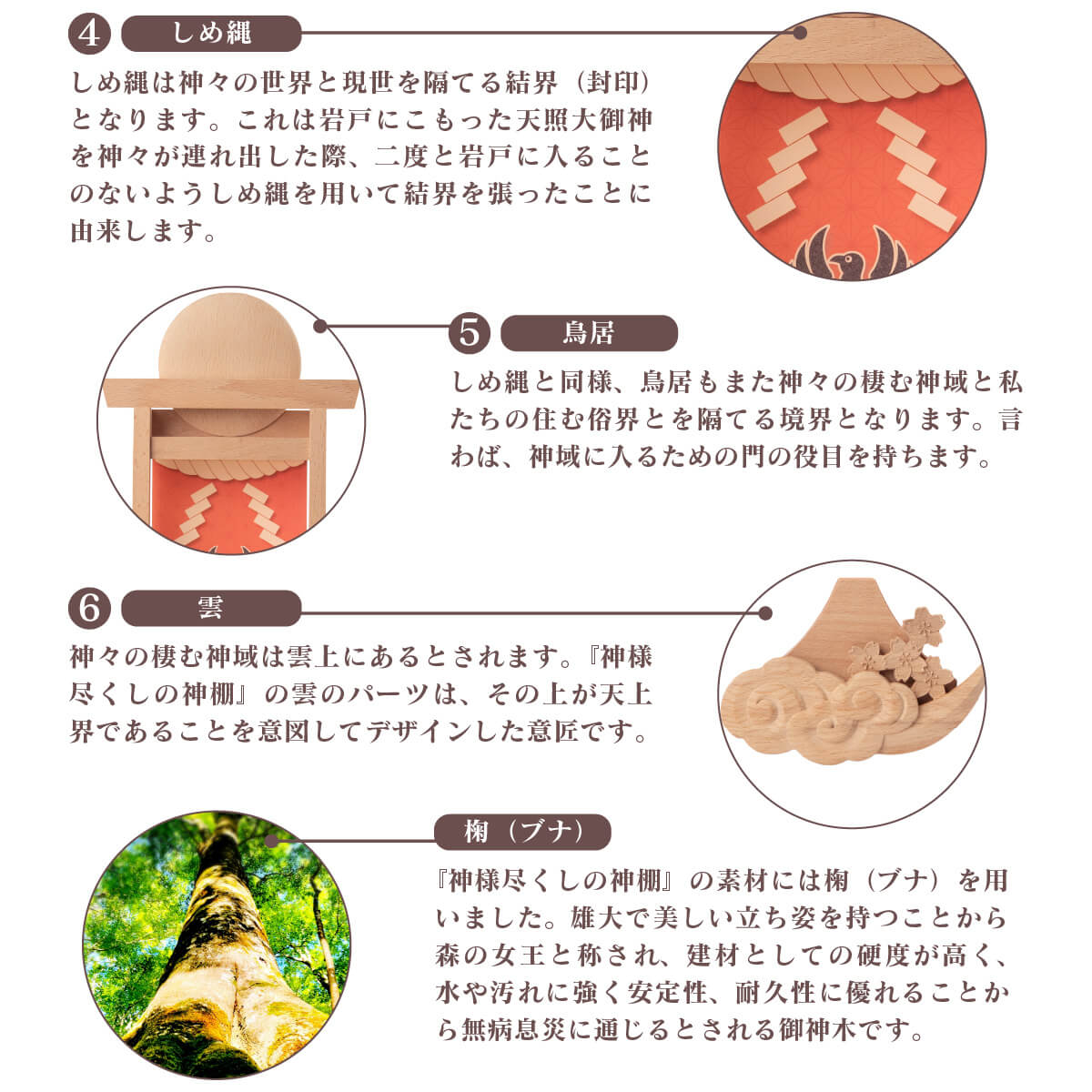 4 しめ縄

しめ縄は神々の世界と現世を隔てる結界（封印）となります。これは岩戸にこもった天照大御神を神々が連れ出した際、二度と岩戸に入ることのないようしめ縄を用いて結界を張ったことに由来します。

5 鳥居

しめ縄と同様、鳥居もまた神々の棲む神域と私たちの住む俗界とを隔てる境界となります。言わば、神域に入るための門の役目を持ちます。

6 雲

神々の棲む神域は雲上にあるとされます。『神様尽くしの神棚』の雲のパーツは、その上が天上界であることを意図してデザインした意匠です。

椈（ブナ）

『神様尽くしの神棚』の素材には椈（ブナ）を用いました。雄大で美しい立ち姿を持つことから森の女王と称され、建材としての硬度が高く、水や汚れに強く安定性、耐久性に優れることから無病息災に通じるとされる御神木です。