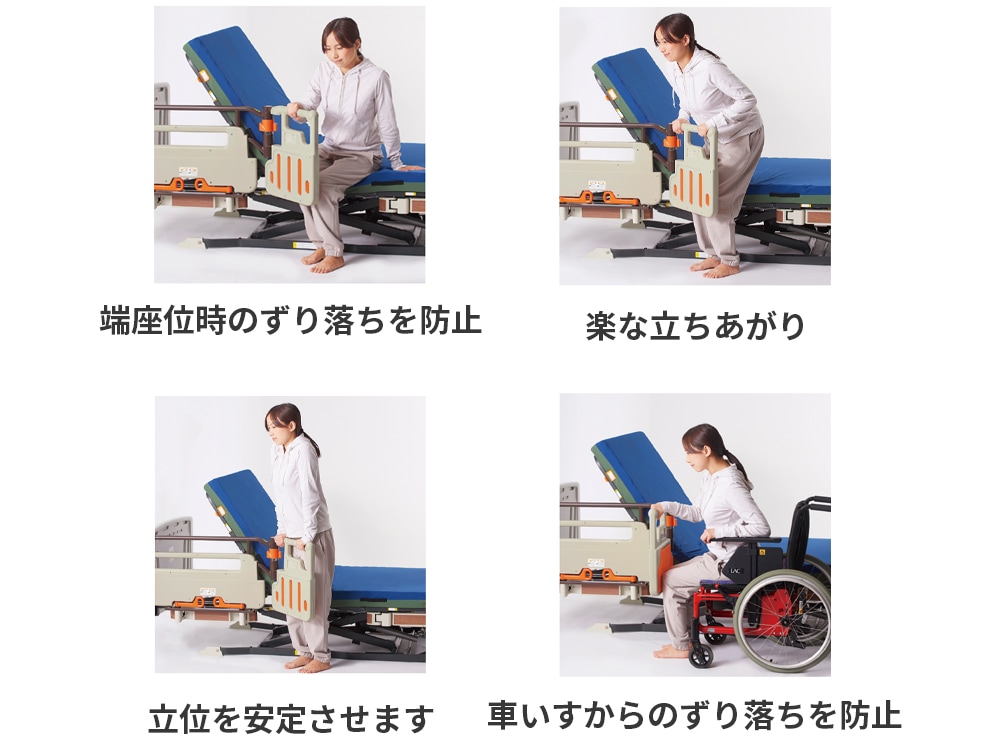 端座位時のずり落ちを防止

楽な立ちあがり

立位を安定させます

車いすからのずり落ちを防止