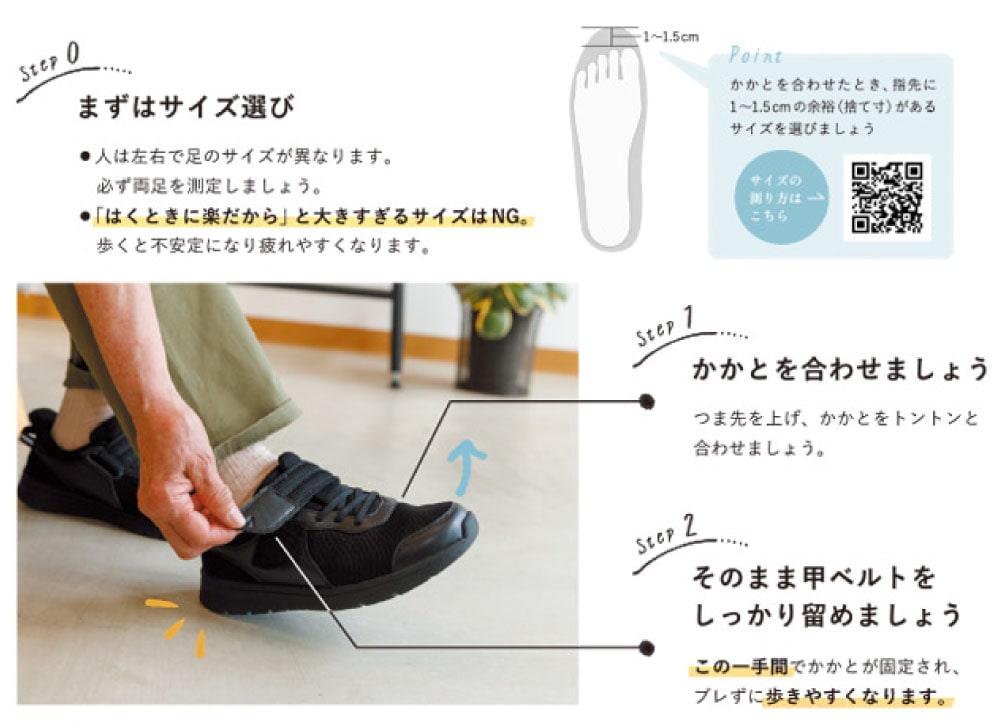 Step 0

まずはサイズ選び

●人は左右で足のサイズが異なります。必ず両足を測定しましょう。

●「はくときに楽だから」と大きすぎるサイズはNG。歩くと不安定になり疲れやすくなります。

1〜1.5cm

Point

かかとを合わせたとき、指先に1〜1.5cmの余裕（捨て寸）があるサイズを選びましょう

サイズの測り方はこちら →

Step 1

かかとを合わせましょう

つま先を上げ、かかとをトントンと合わせましょう。

Step 2

そのまま甲ベルトをしっかり留めましょう

この一手間でかかとが固定され、ブレずに歩きやすくなります。