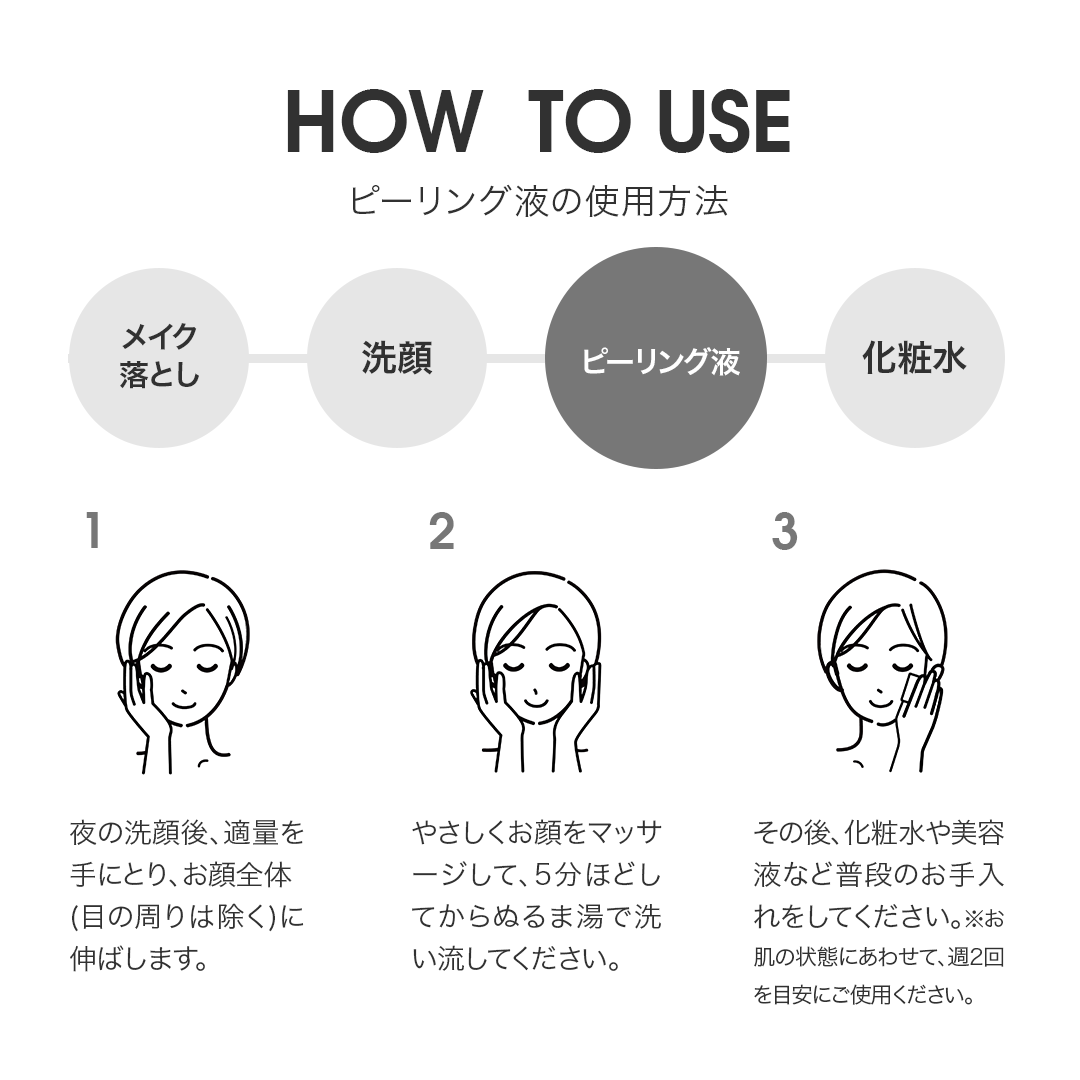 HOW TO USE

ピーリング液の使用方法

メイク落とし

洗顔

ピーリング液

化粧水

1

夜の洗顔後、適量を手にとり、お顔全体(目の周りは除く)に伸ばします。

2

やさしくお顔をマッサージして、5分ほどしてからぬるま湯で洗い流してください。

3

その後、化粧水や美容液など普段のお手入れをしてください。※お肌の状態にあわせて、週2回を目安にご使用ください。