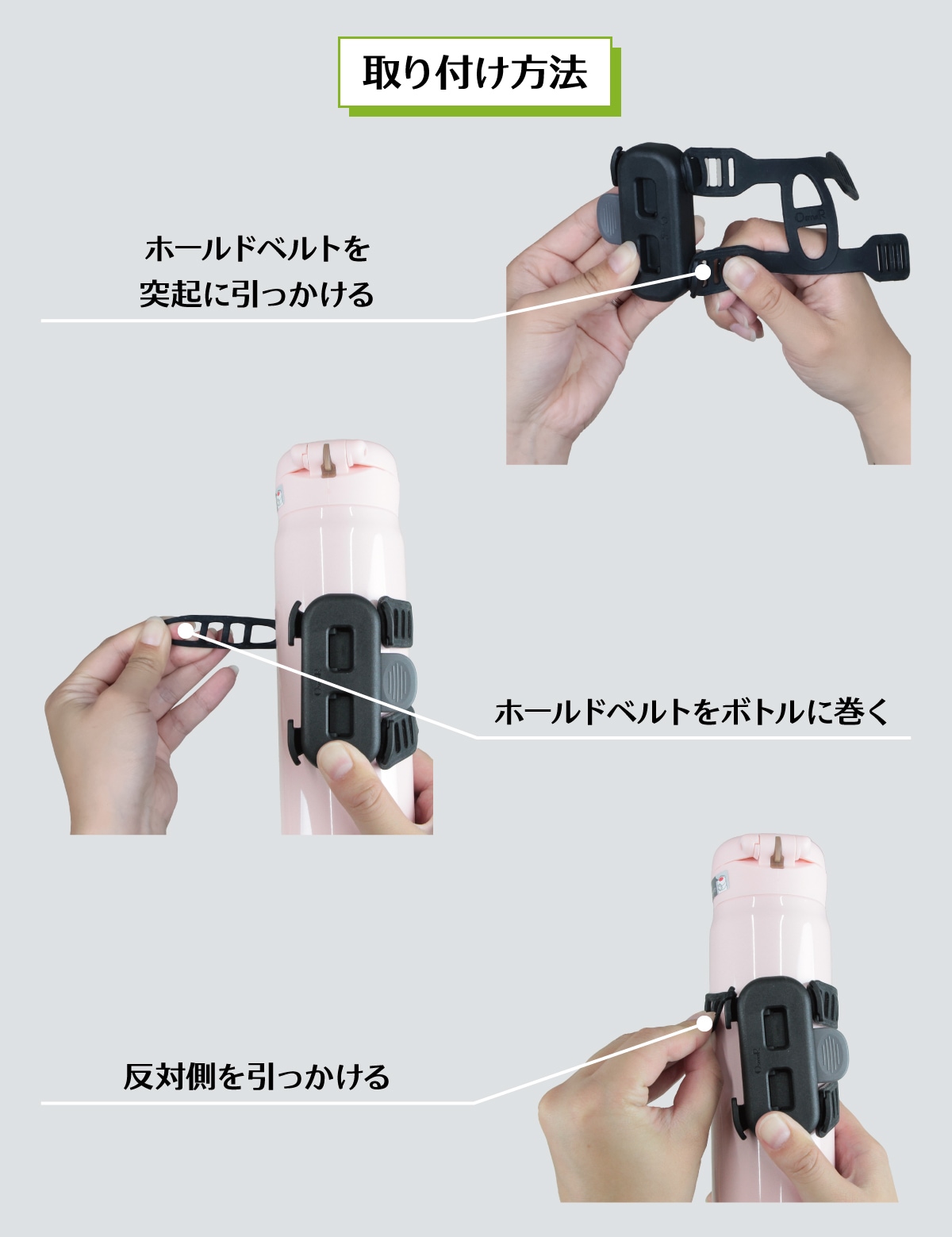 取り付け方法

ホールドベルトを
突起に引っかける

ホールドベルトをボトルに巻く

反対側を引っかける