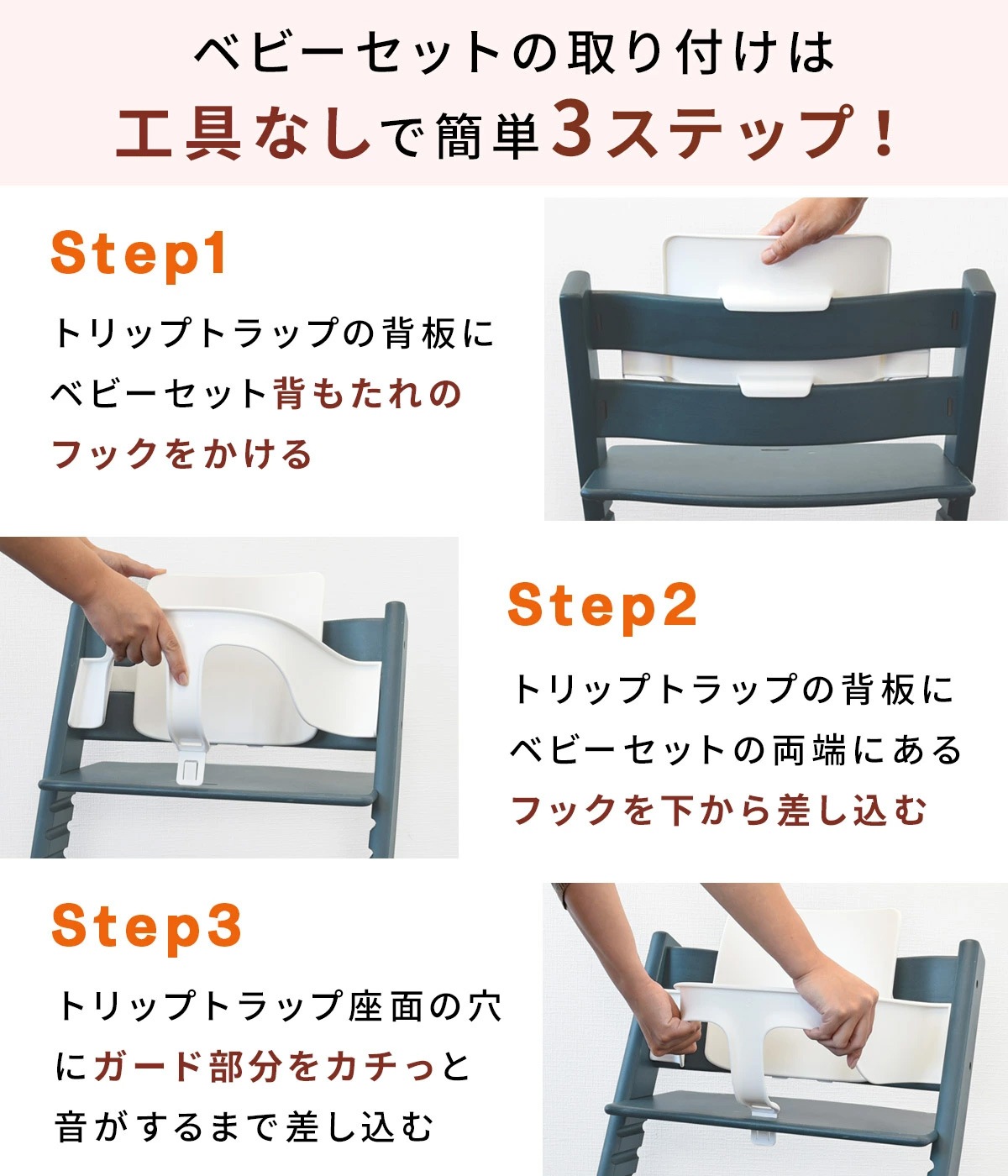 ベビーセットの取り付けは
工具なしで簡単3ステップ！

Step1

トリップトラップの背板にベビーセット背もたれのフックをかける

Step2

トリップトラップの背板にベビーセットの両端にあるフックを下から差し込む

Step3

トリップトラップ座面の穴にガード部分をカチっと音がするまで差し込む