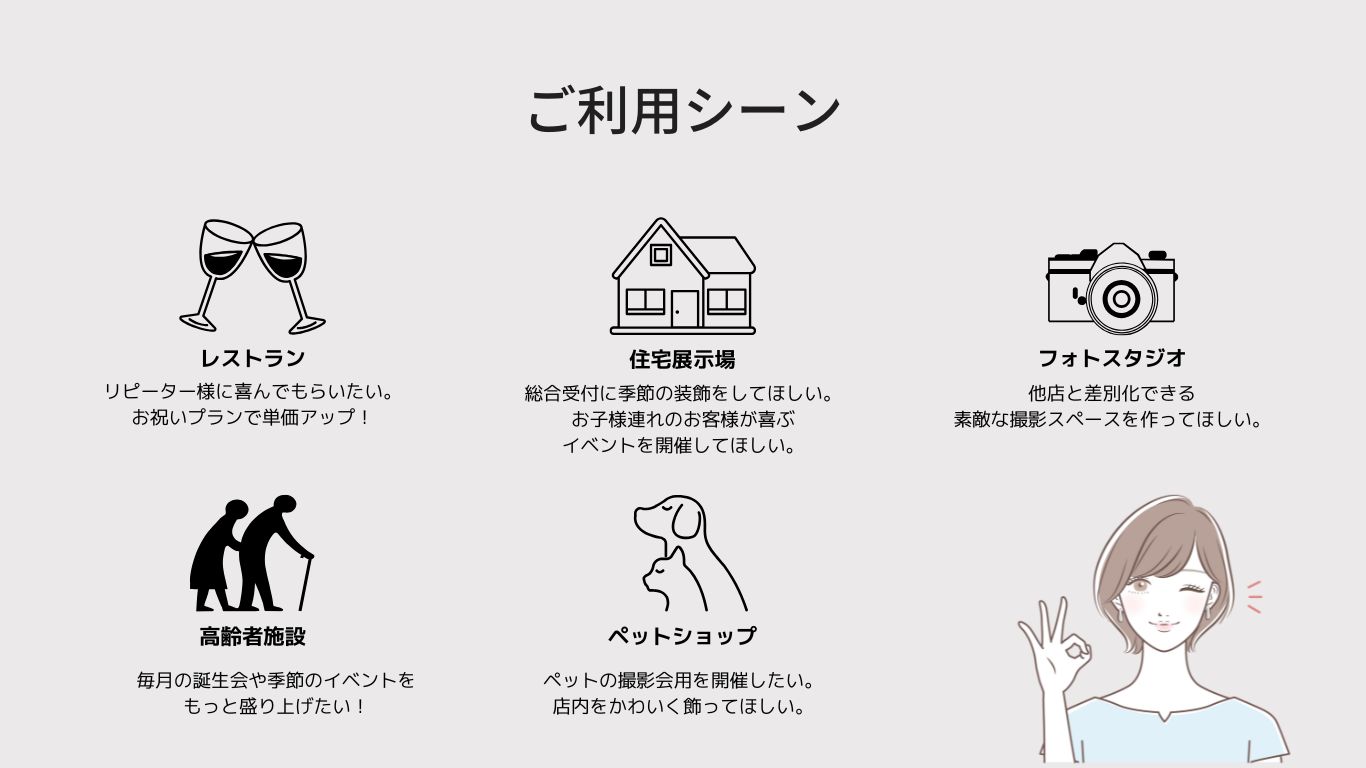 ご利用シーン

レストラン
リピーター様に喜んでもらいたい。
お祝いプランで単価アップ！

住宅展示場
総合受付に季節の装飾をしてほしい。
お子様連れのお客様が喜ぶ
イベントを開催してほしい。

フォトスタジオ
他店と差別化できる
素敵な撮影スペースを作ってほしい。

高齢者施設
毎月の誕生会や季節のイベントを
もっと盛り上げたい！

ペットショップ
ペットの撮影会用を開催したい。
店内をかわいく飾ってほしい。