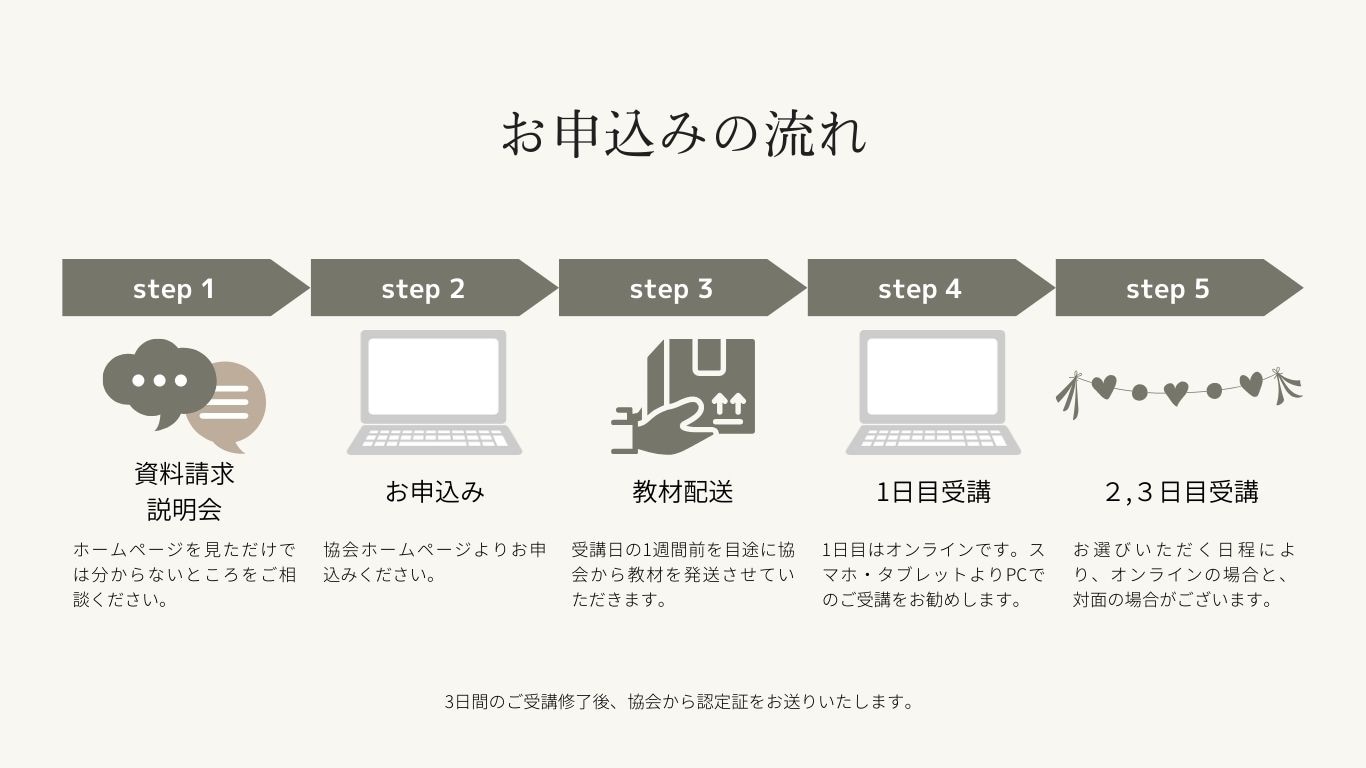 お申込みの流れ

step 1

資料請求
説明会

ホームページを見ただけでは分からないところをご相談ください。

step 2

お申込み

協会ホームページよりお申込みください。

step 3

教材配送

受講日の1週間前を目途に協会から教材を発送させていただきます。

step 4

1日目受講

1日目はオンラインです。スマホ・タブレットよりPCでのご受講をお勧めします。

step 5

2,3日目受講

お選びいただく日程により、オンラインの場合と、対面の場合がございます。

3日間のご受講修了後、協会から認定証をお送りいたします。