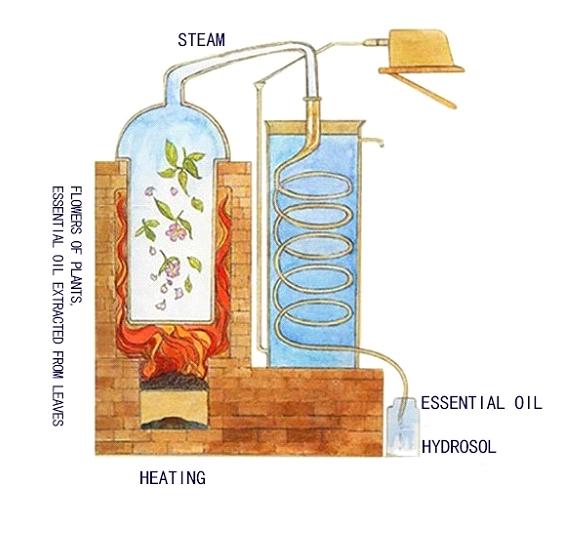 STEAM

FLOWERS OF PLANTS,
ESSENTIAL OIL EXTRACTED FROM LEAVES

ESSENTIAL OIL

HYDROSOL

HEATING