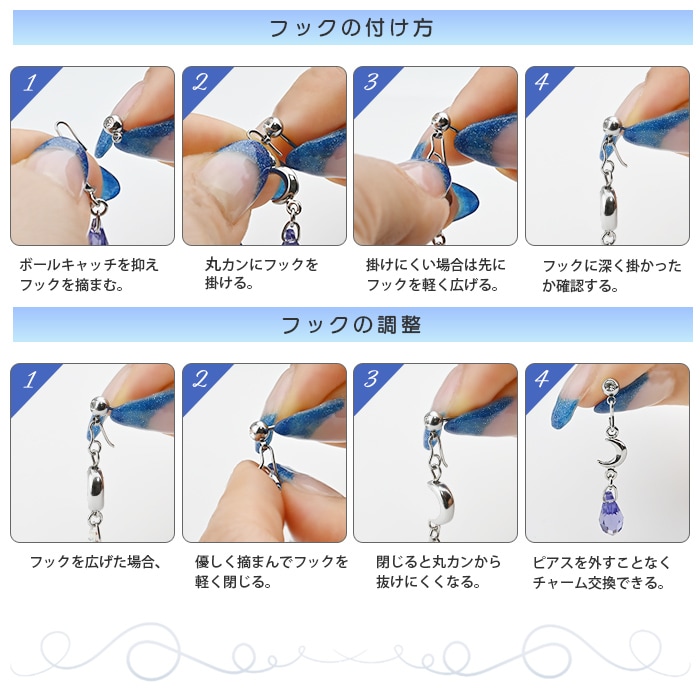 フックの付け方

1
ボールキャッチを抑えフックを摘まむ。

2
丸カンにフックを掛ける。

3
掛けにくい場合は先にフックを軽く広げる。

4
フックに深く掛かったか確認する。

フックの調整

1
フックを広げた場合、

2
優しく摘まんでフックを軽く閉じる。

3
閉じると丸カンから抜けにくくなる。

4
ピアスを外すことなくチャーム交換できる。