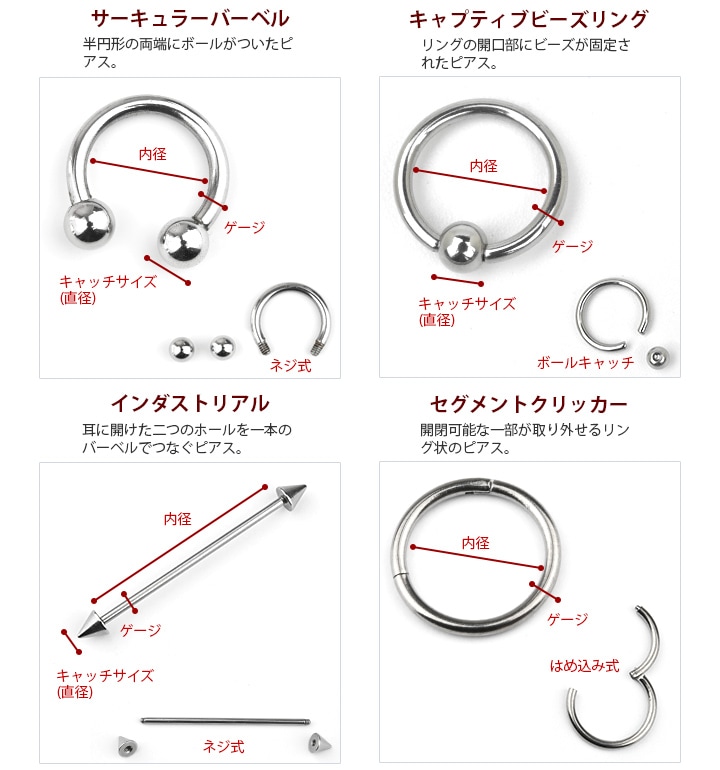 サーキュラーバーベル
半円形の両端にボールがついたピアス。

内径
ゲージ
キャッチサイズ
(直径)
ネジ式

キャプティブビーズリング
リングの開口部にビーズが固定されたピアス。

内径
ゲージ
キャッチサイズ
(直径)
ボールキャッチ

インダストリアル
耳に開けた二つのホールを一本のバーベルでつなぐピアス。

内径
ゲージ
キャッチサイズ
(直径)
ネジ式

セグメントクリッカー
開閉可能な一部が取り外せるリング状のピアス。

内径
ゲージ
はめ込み式