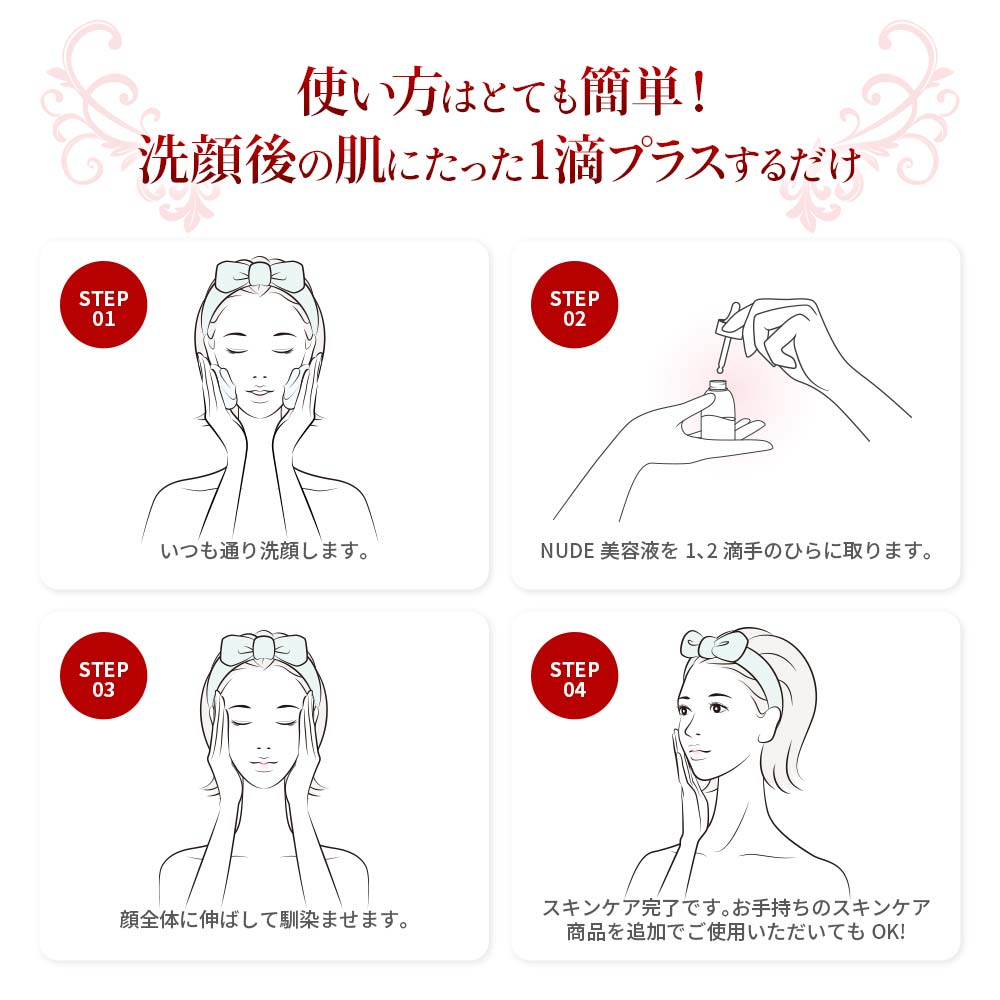 使い方はとても簡単！
洗顔後の肌にたった1滴プラスするだけ

STEP 01

いつも通り洗顔します。

STEP 02

NUDE 美容液を 1、2 滴手のひらに取ります。

STEP 03

顔全体に伸ばして馴染ませます。

STEP 04

スキンケア完了です。お手持ちのスキンケア商品を追加でご使用いただいても OK!